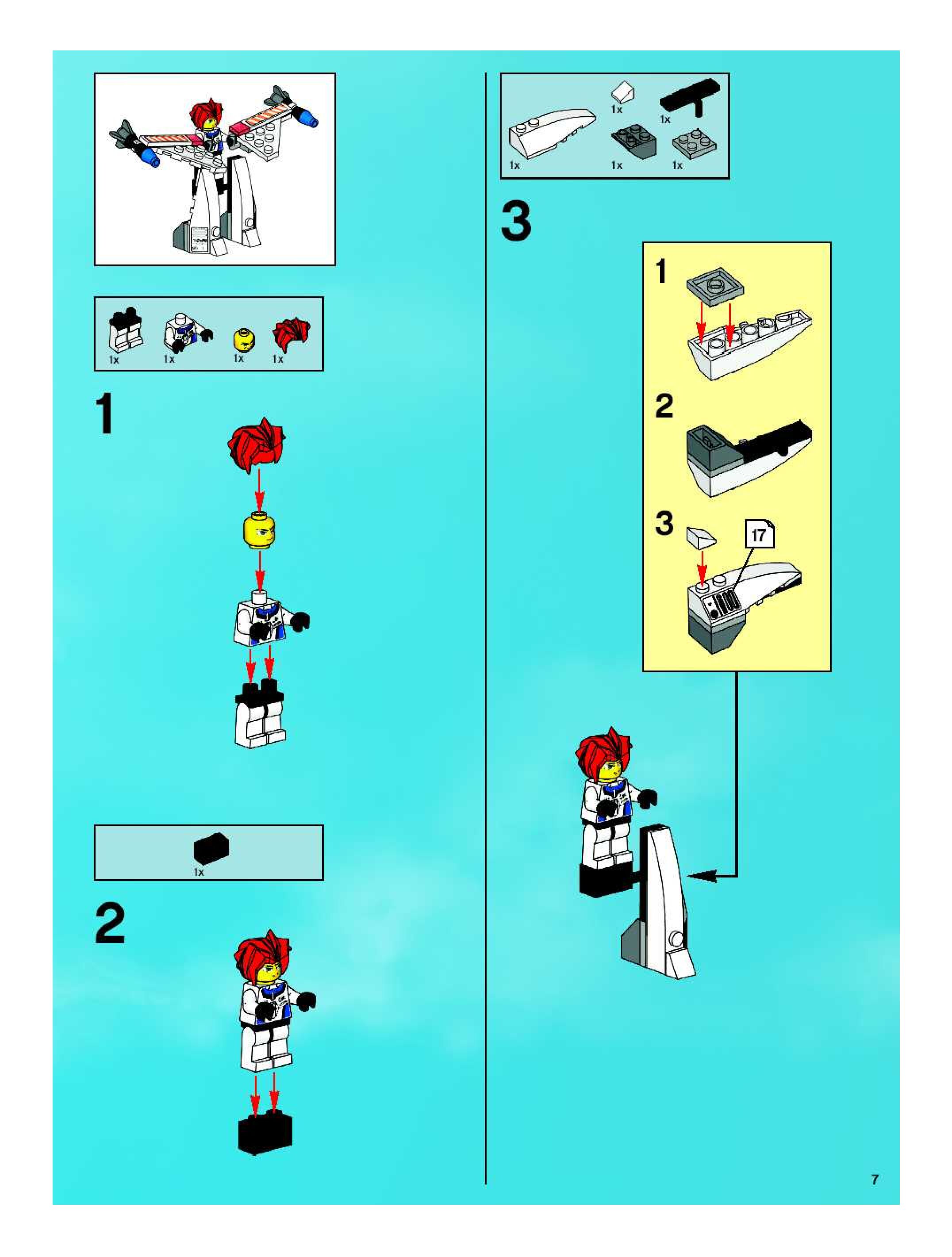 1x 1x 1x 1x

1

1x

2

1x
1x
1x 1x 1x

3

1

2

3
17

7