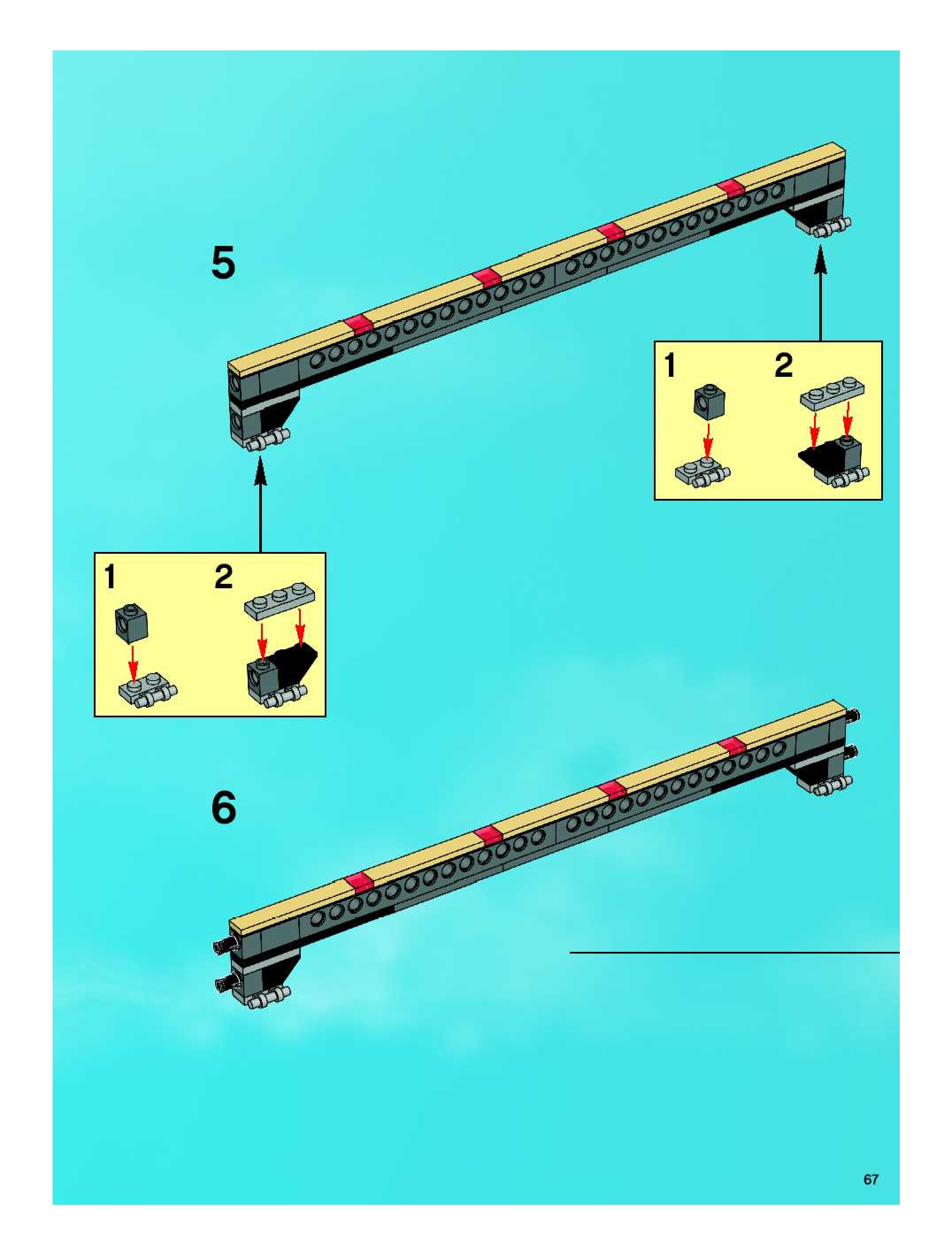 5

1 2

1 2

6

67