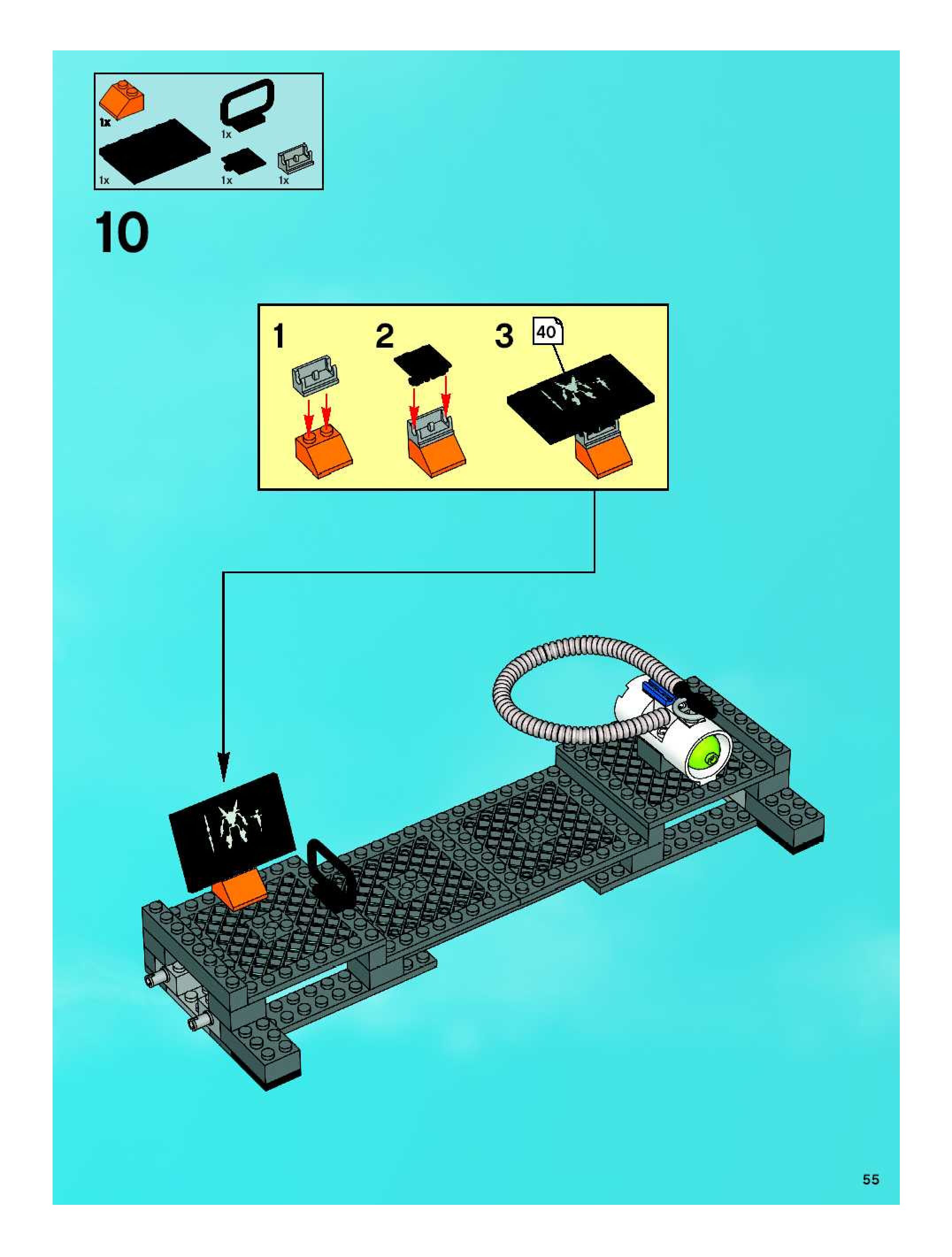 1x
1x
1x
1x
1x

10

1
2
3
40

55