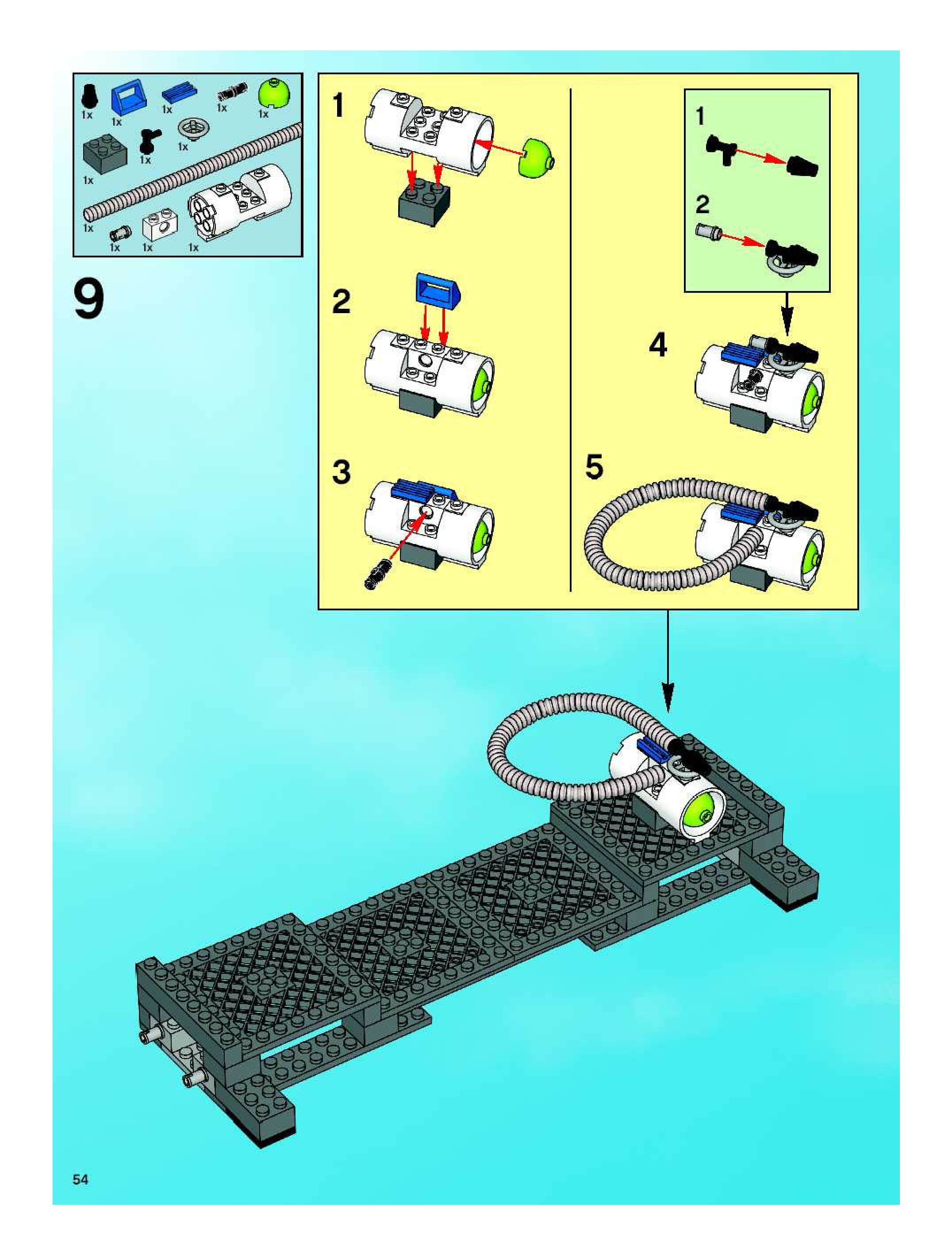 1x 1x 1x 1x 1x
1x 1x 1x
1x 1x 1x 1x

9

1

2

3

1

2

4

5

54