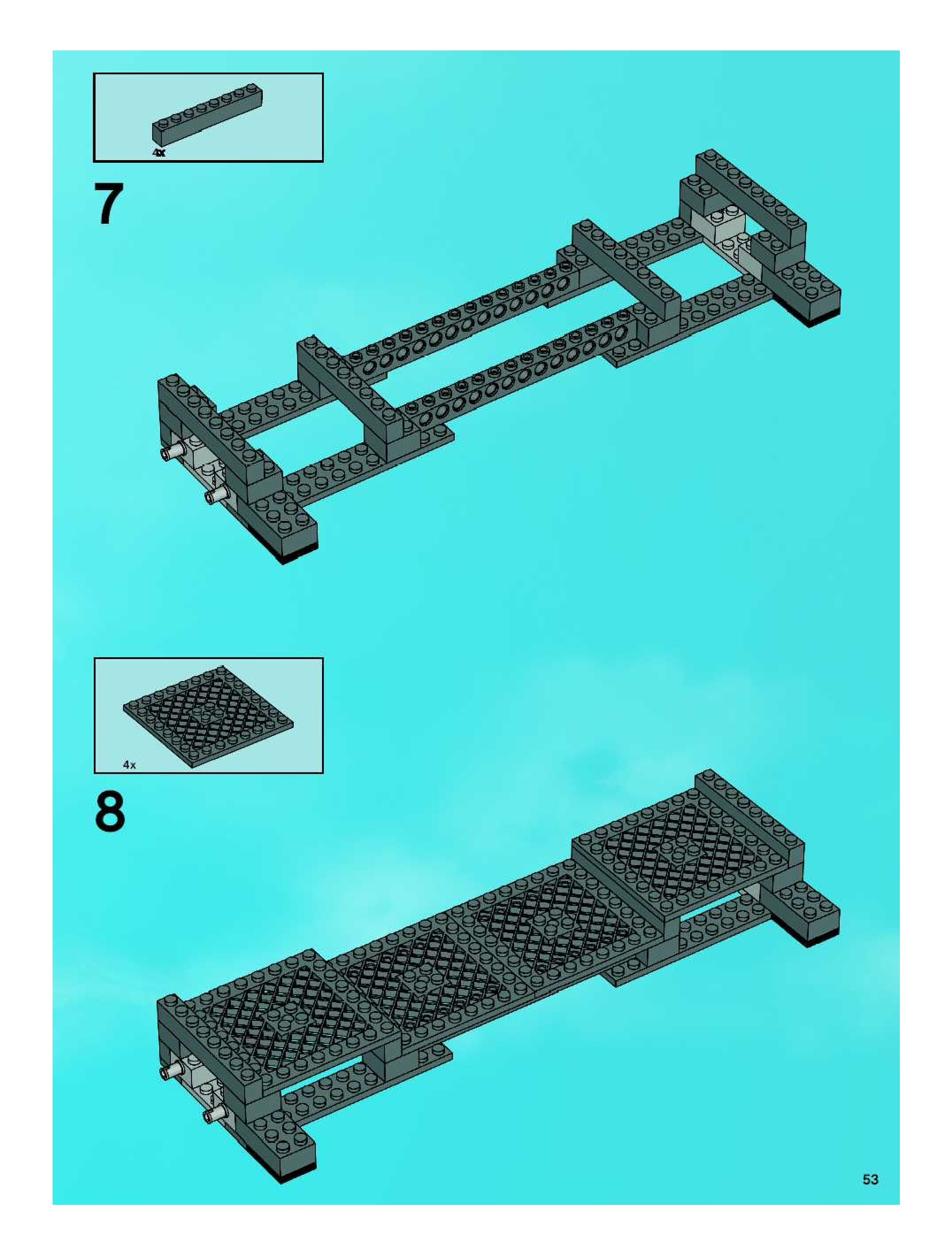 4x

7

4x

8

53