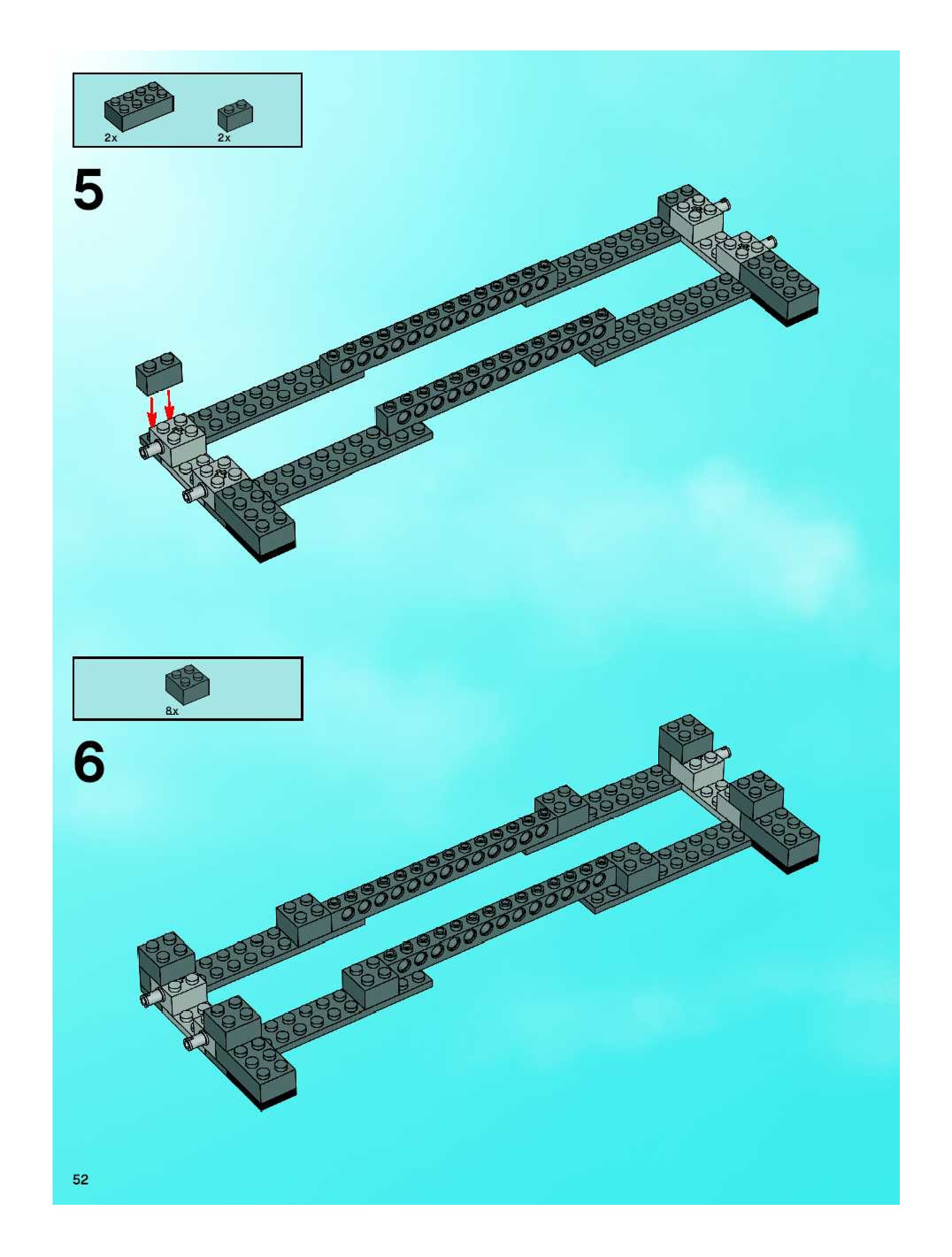 2x
2x

5

8x

6

52