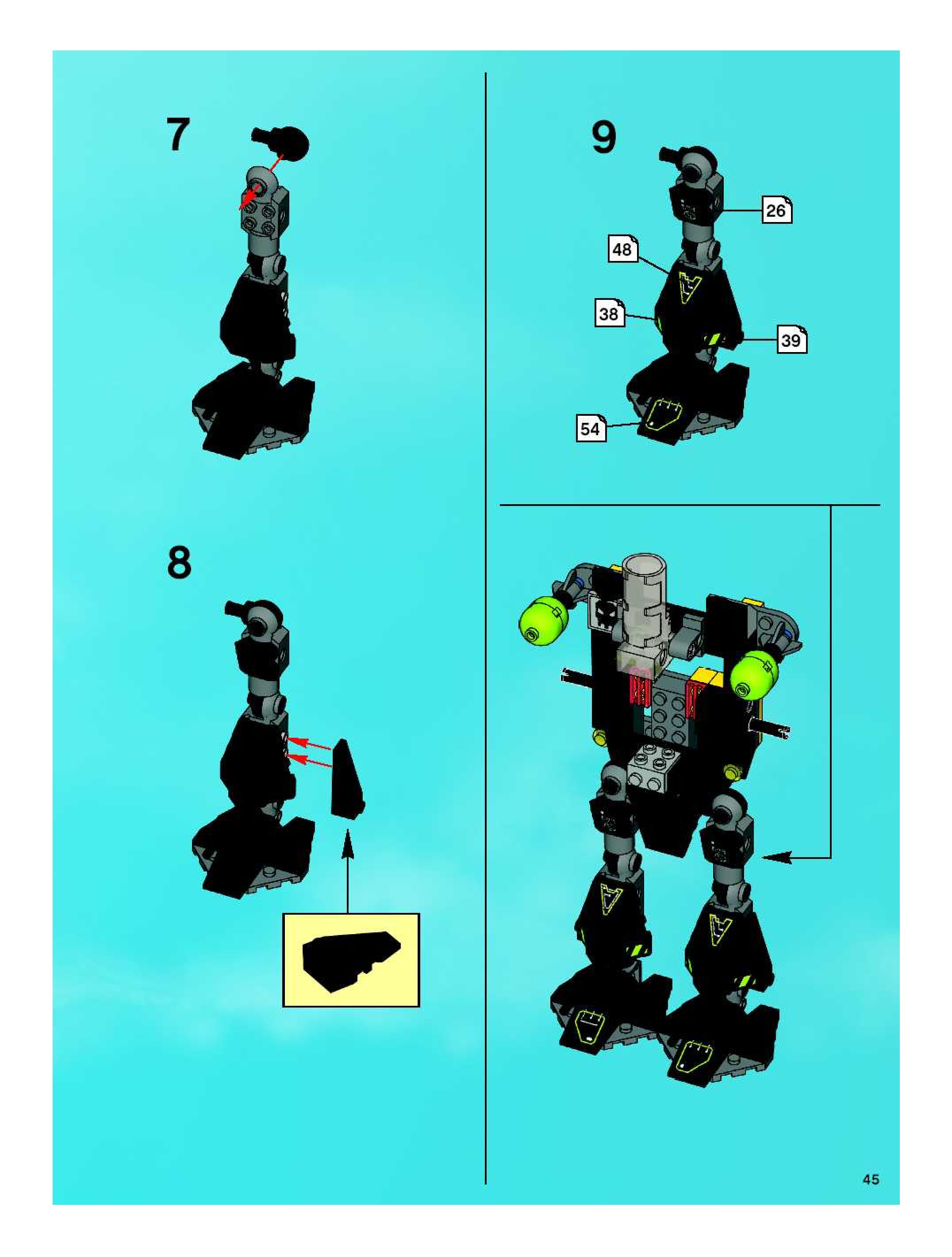 7

8

9

26

48

38

39

54

45