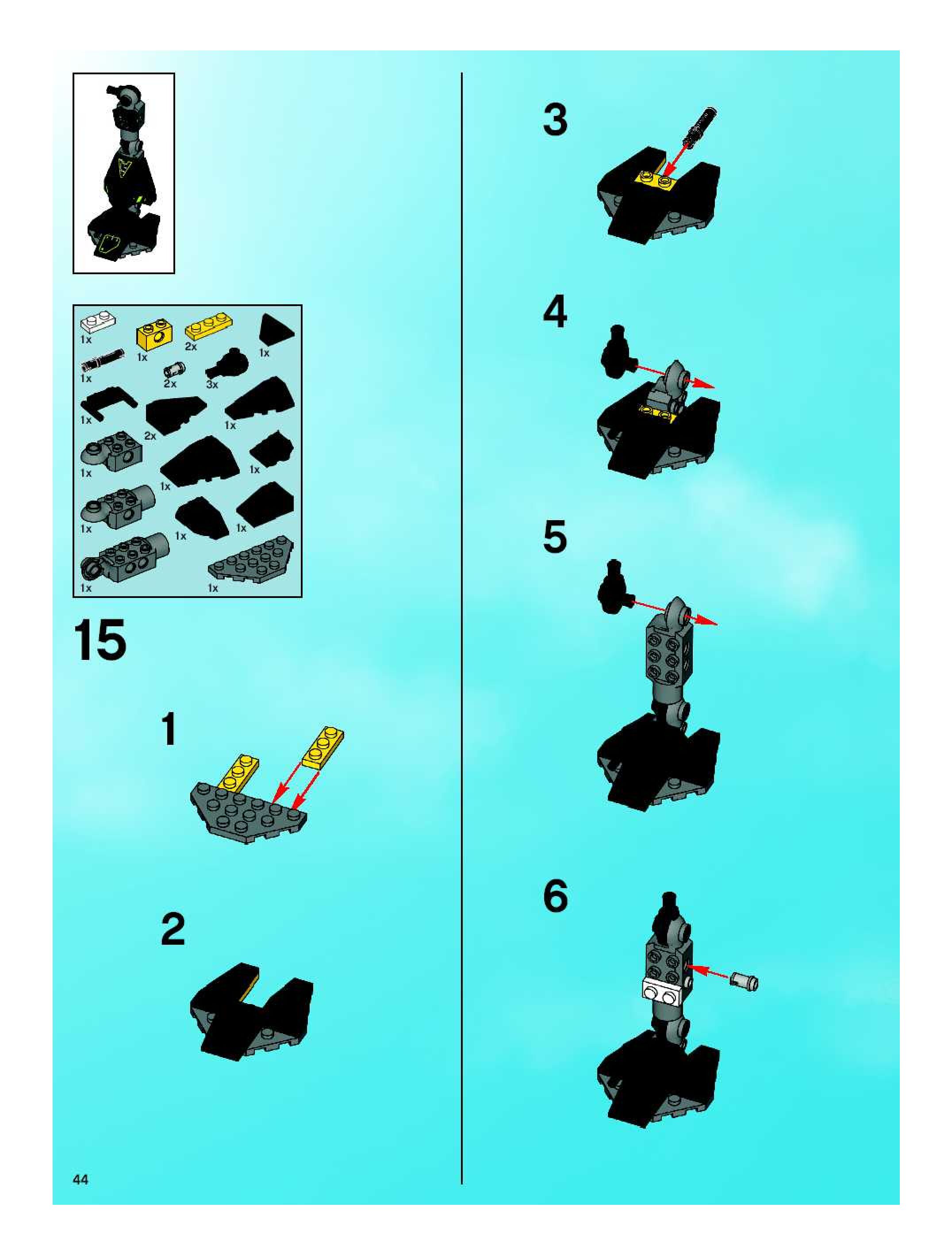 1x
1x
2x
1x
1x
2x
3x
1x
2x
1x
1x
1x
1x
1x
1x
1x
1x
1x

15

1

2

3

4

5

6

44