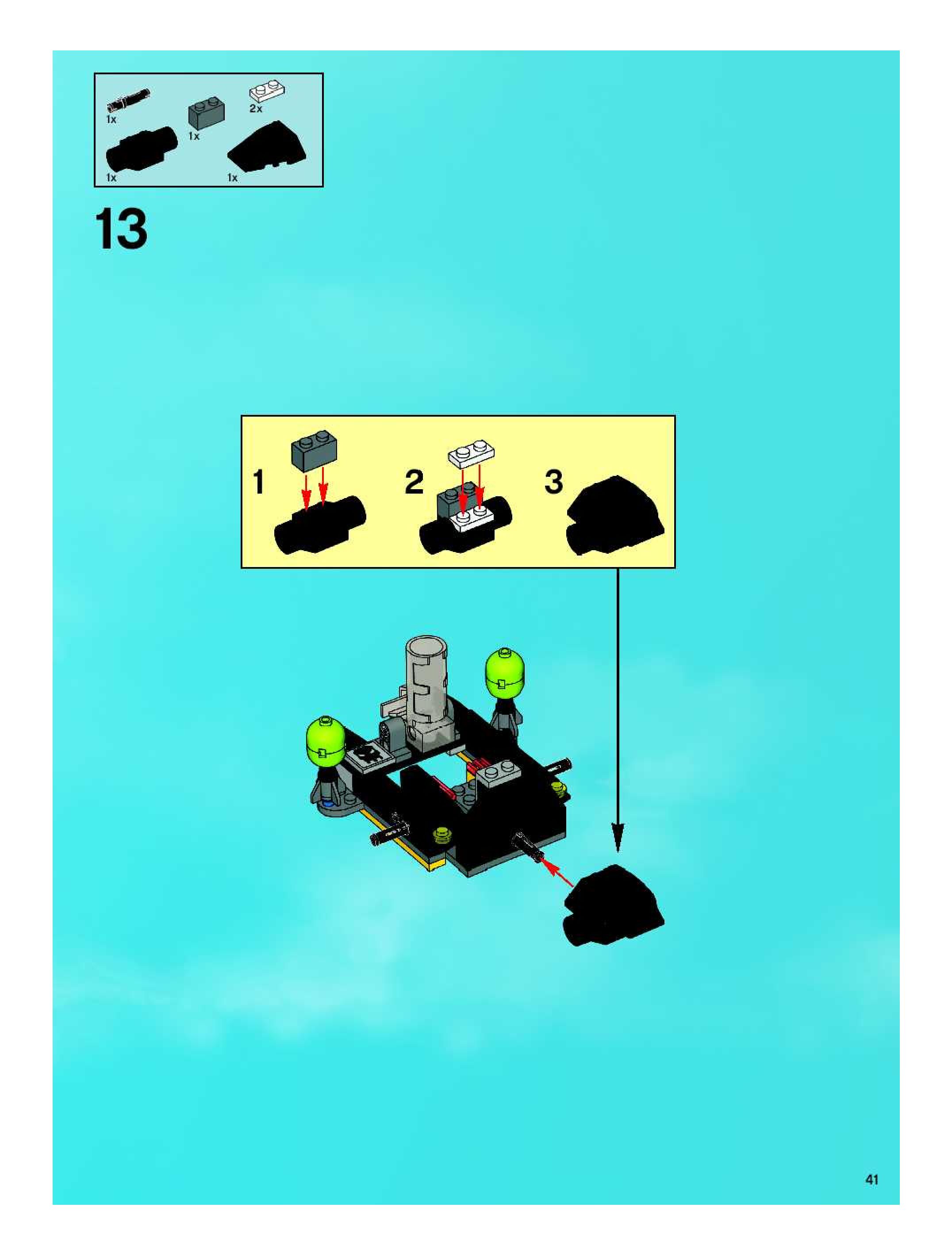 1x
1x
2x
1x
1x

13

1
2
3

41