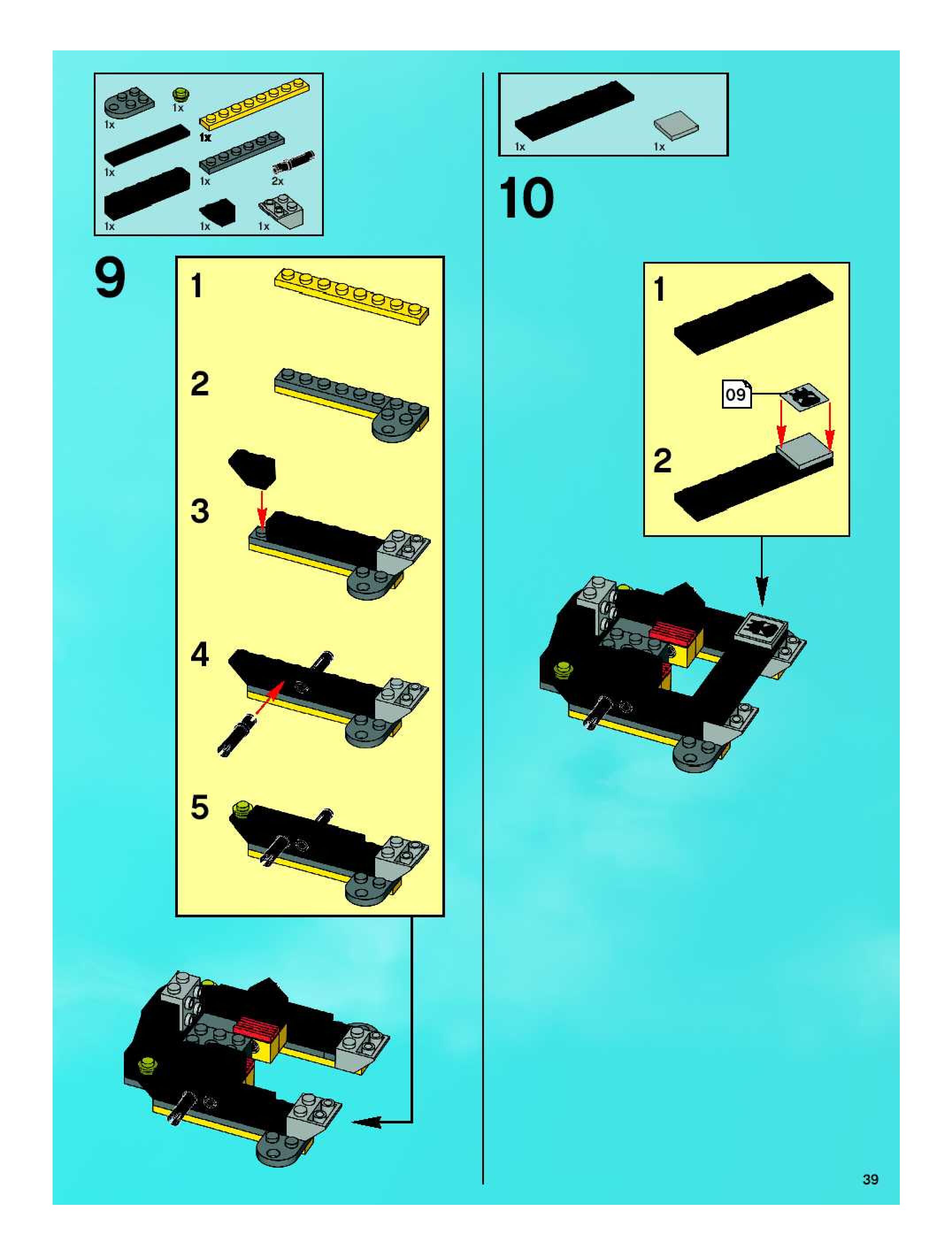 1x
1x
1x
1x
1x
1x
2x
1x
1x
1x

9

1
2
3
4
5

1x
1x

10

1
09
2

39