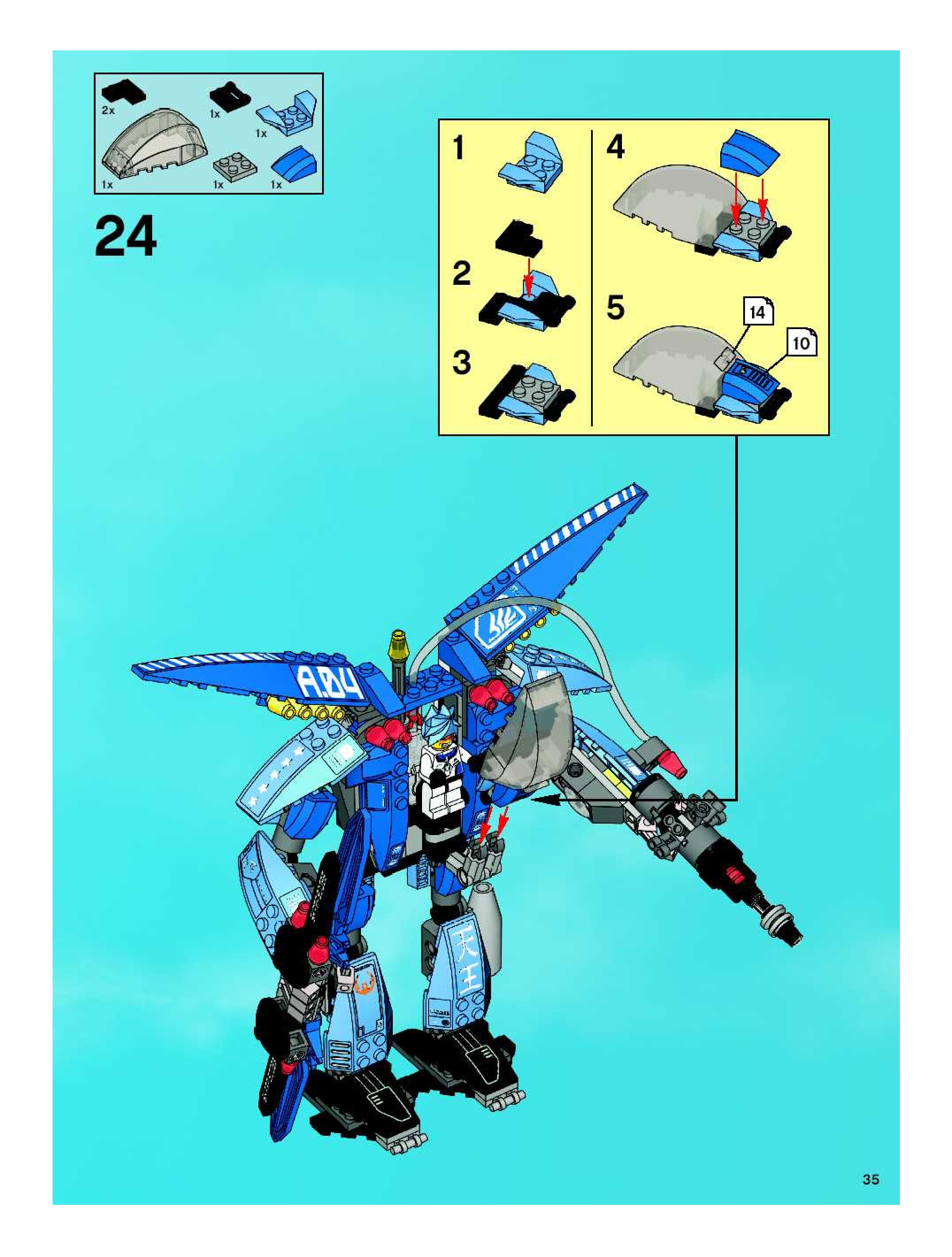 2x
1x
1x
1x
1x
1x

24

1
2
3
4
5
14
10

A.04

天王

35