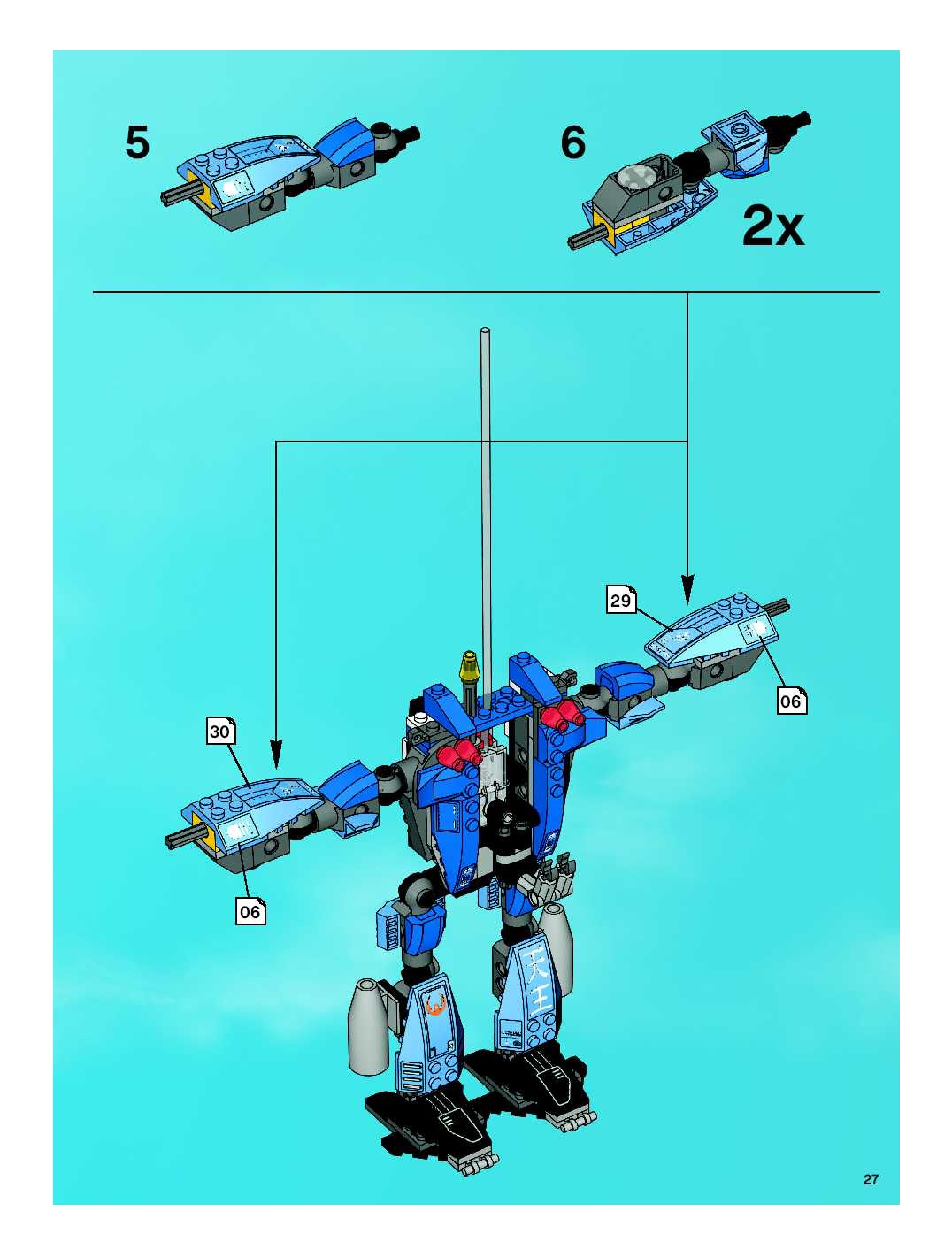 5

6

2x

29

06

30

06

天王

27