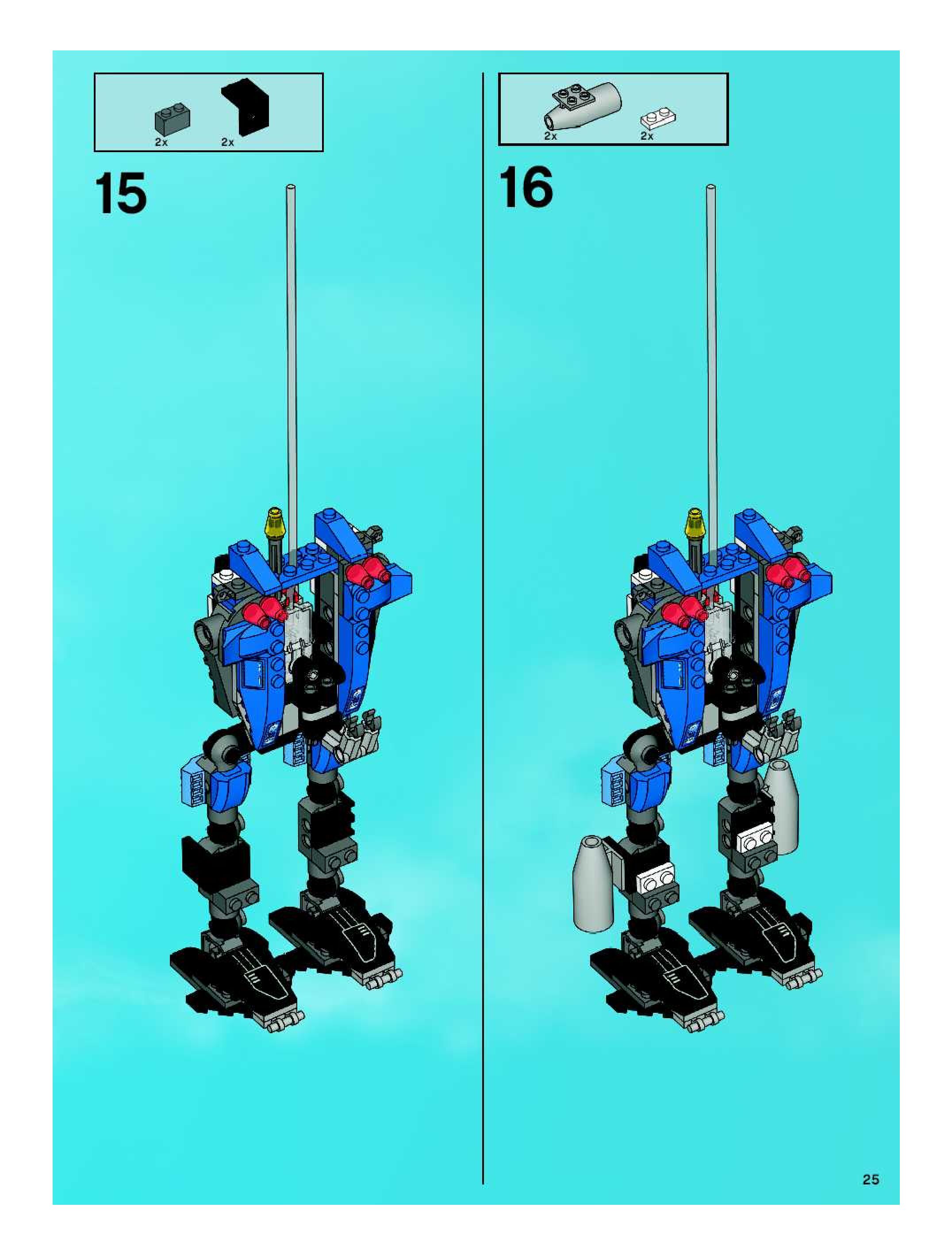 2x 2x

15

2x 2x

16

25