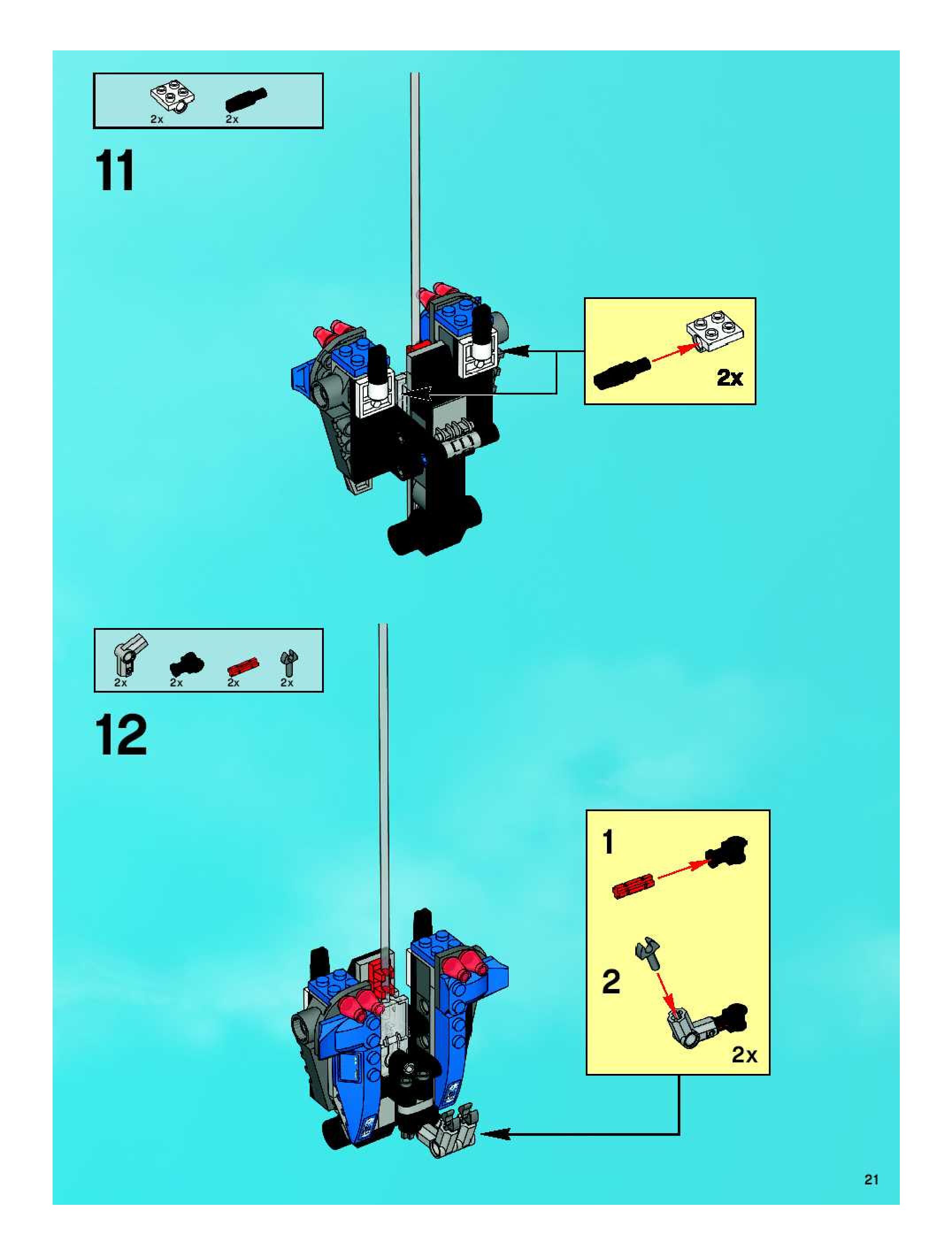 2x 2x

11

2x

2x 2x 2x 2x

12

1

2

2x

21