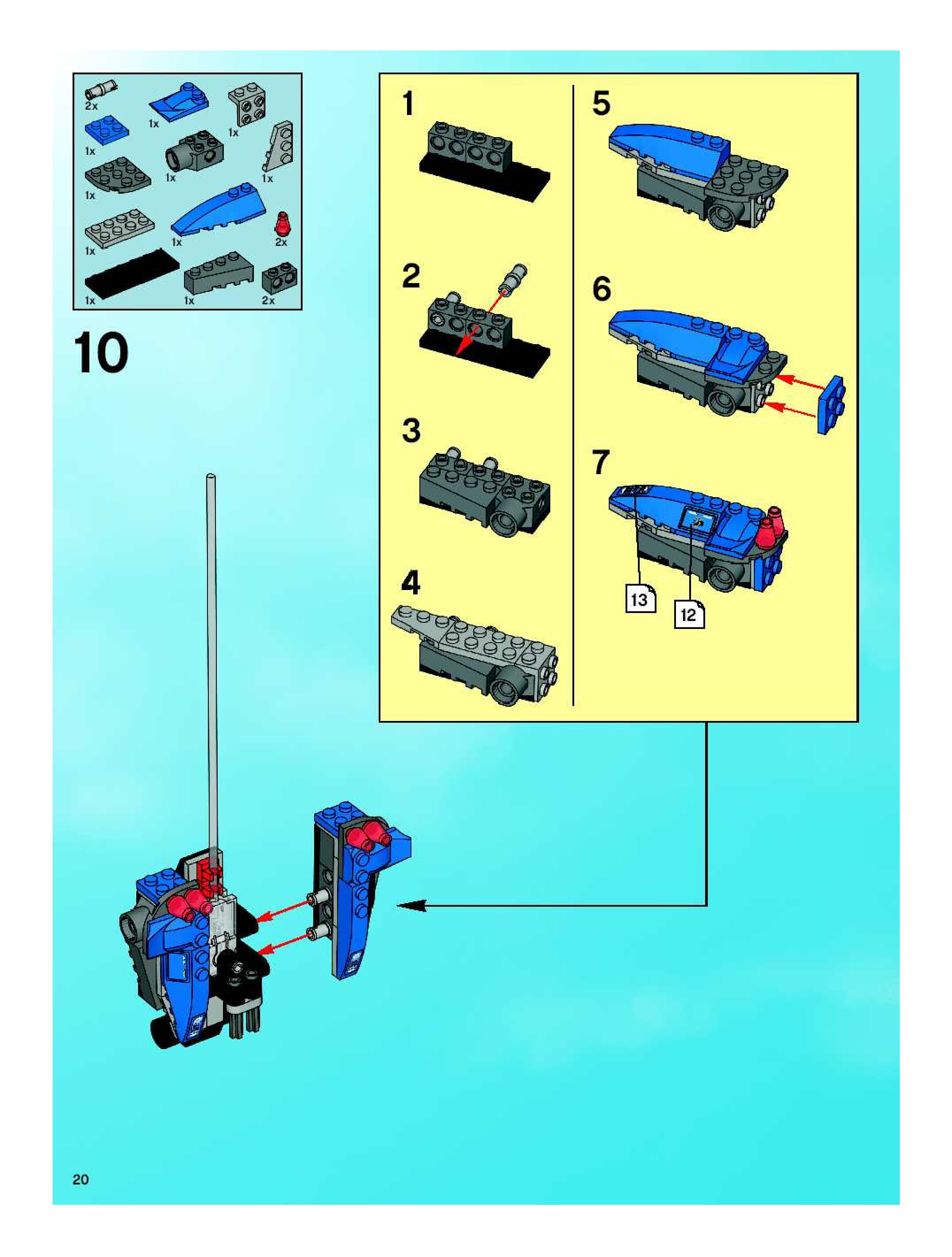 2x
1x
1x
1x
1x
1x
1x
1x
1x
2x
1x
1x
2x

10

1
2
3
4
5
6
7
13
12

20