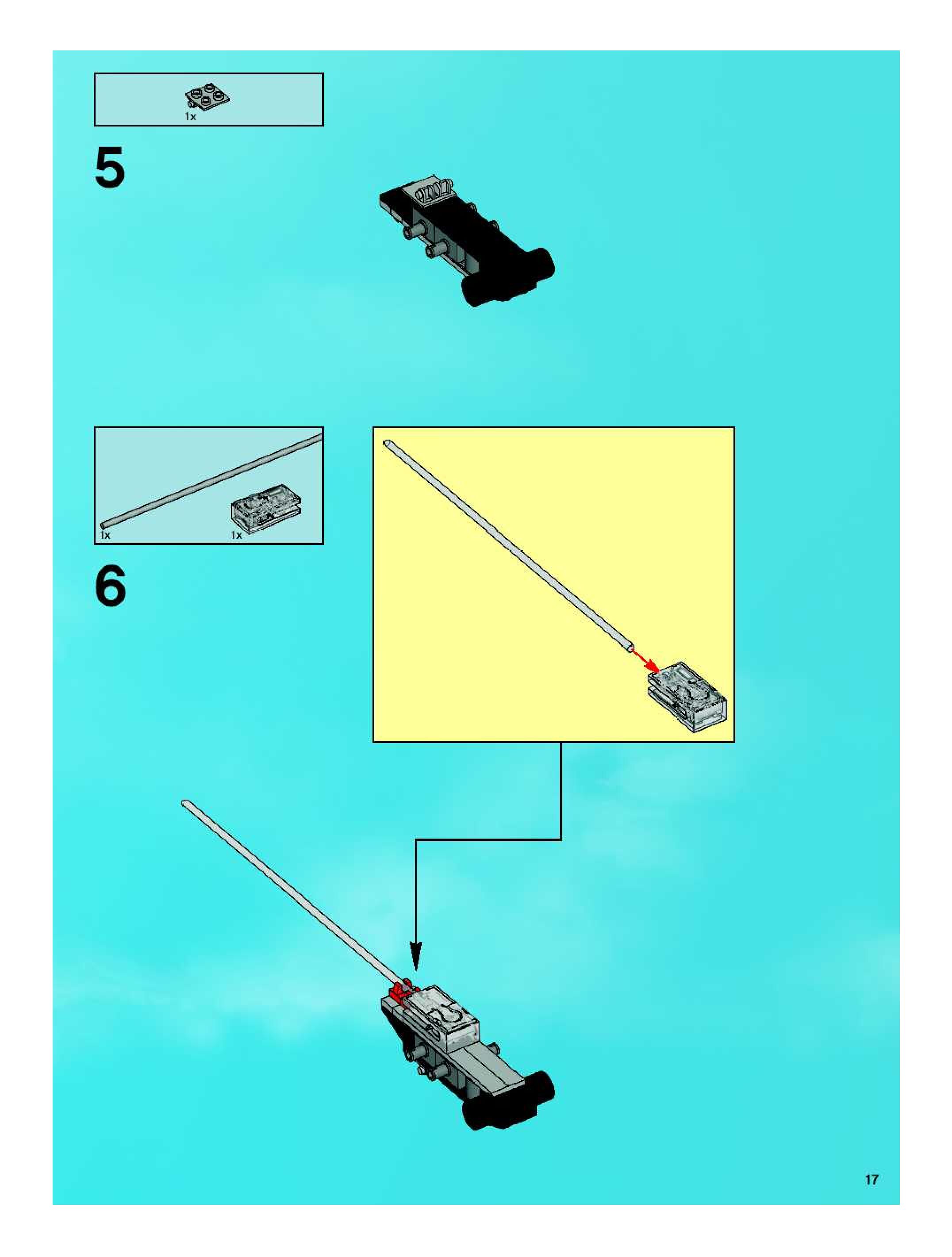 1x

5

1x

1x

6

17