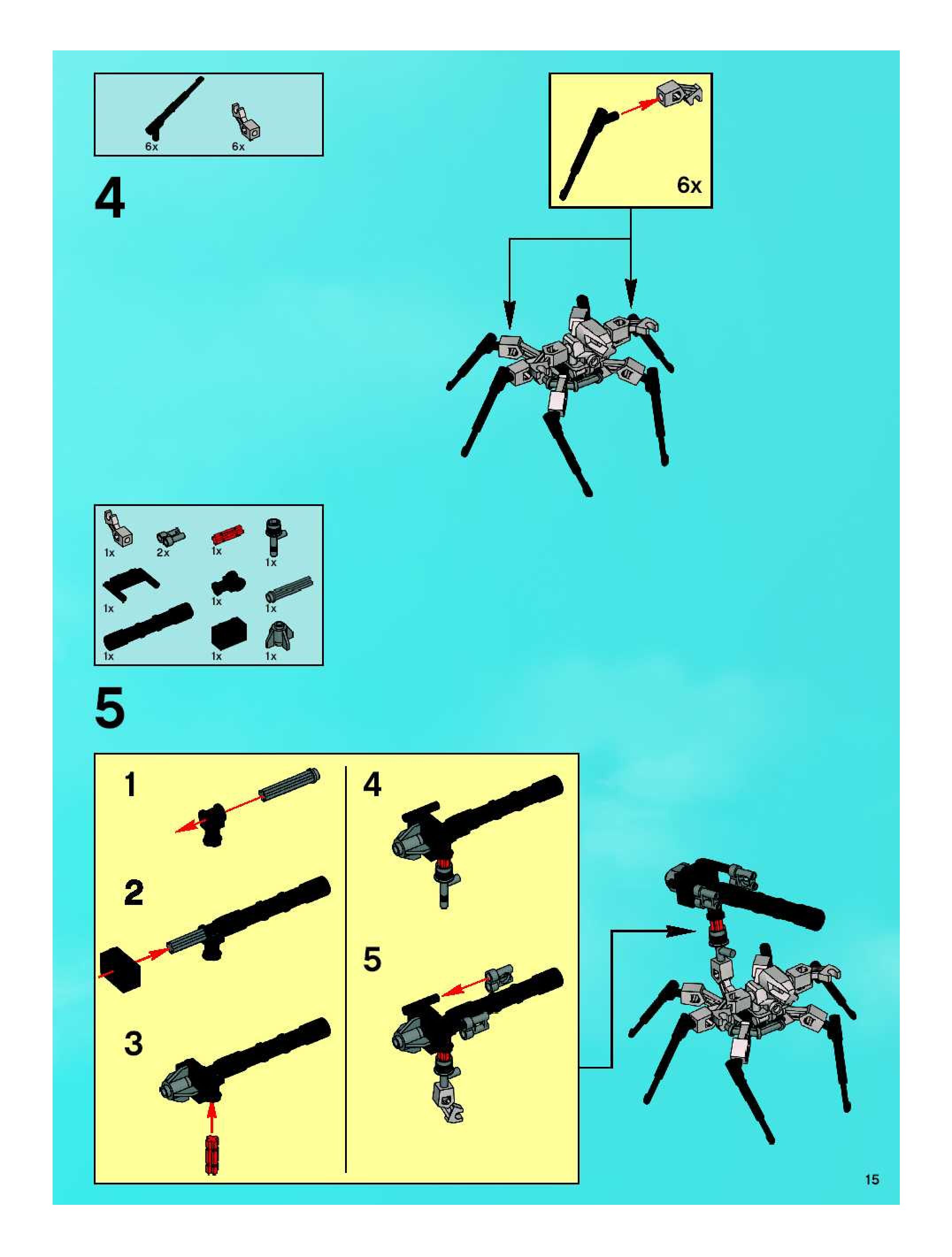 6x 6x

4

6x

1x 2x 1x 1x
1x 1x 1x
1x 1x 1x

5

1

2

3

4

5

15