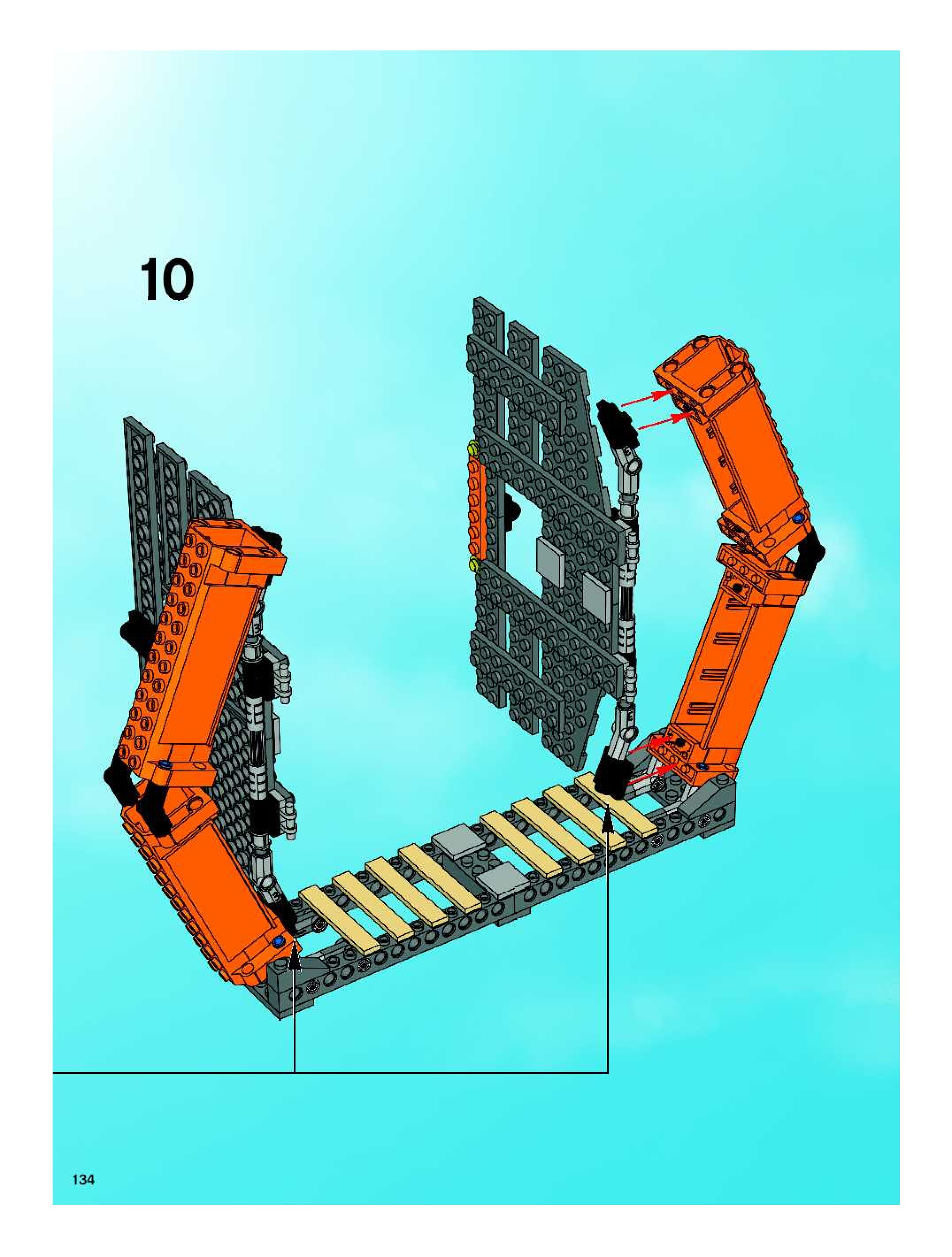 10

134