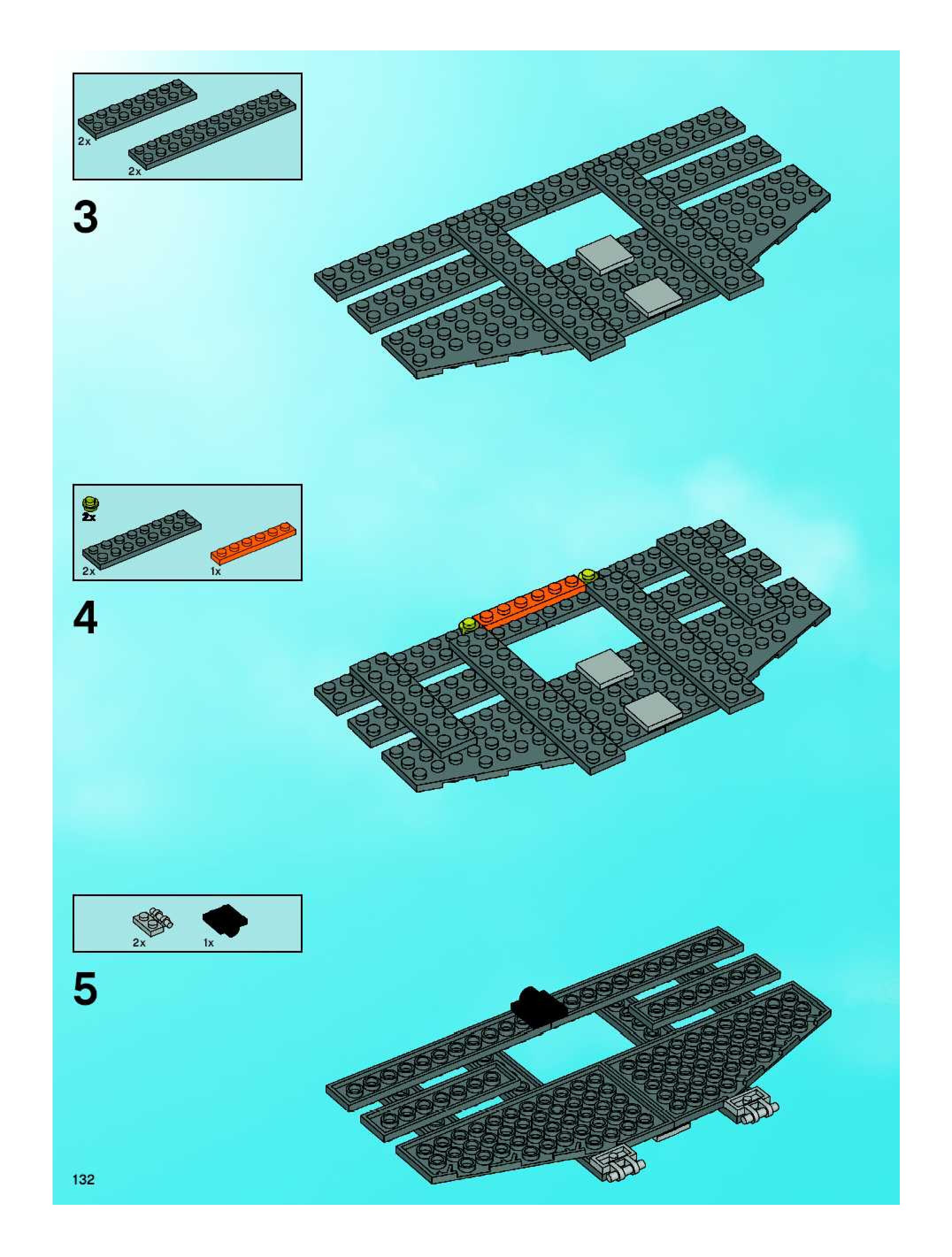 2x
2x

3

2x
2x
1x

4

2x
1x

5

132