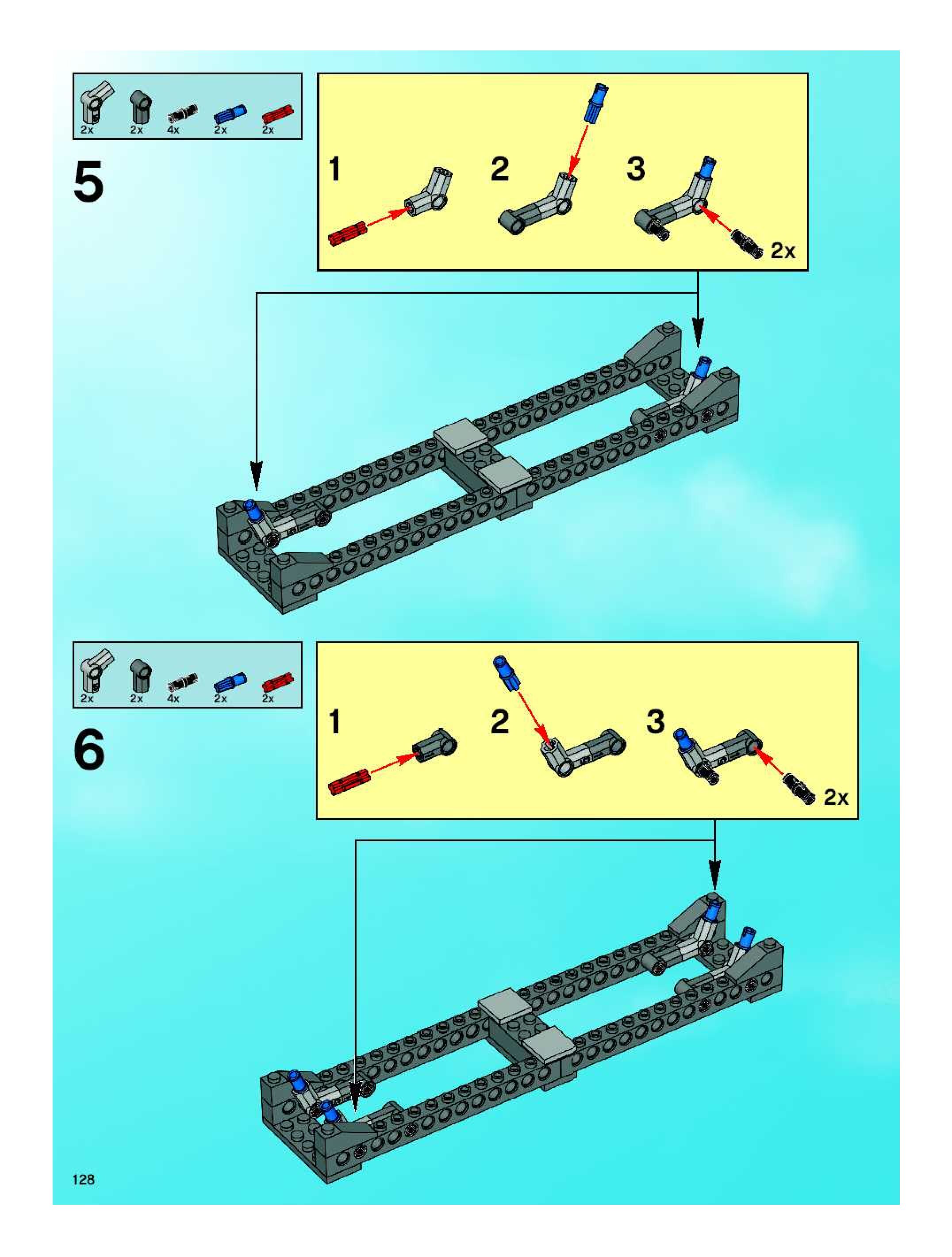 2x 2x 4x 2x 2x

5

1 2 3

2x

2x 2x 4x 2x 2x

6

1 2 3

2x

128