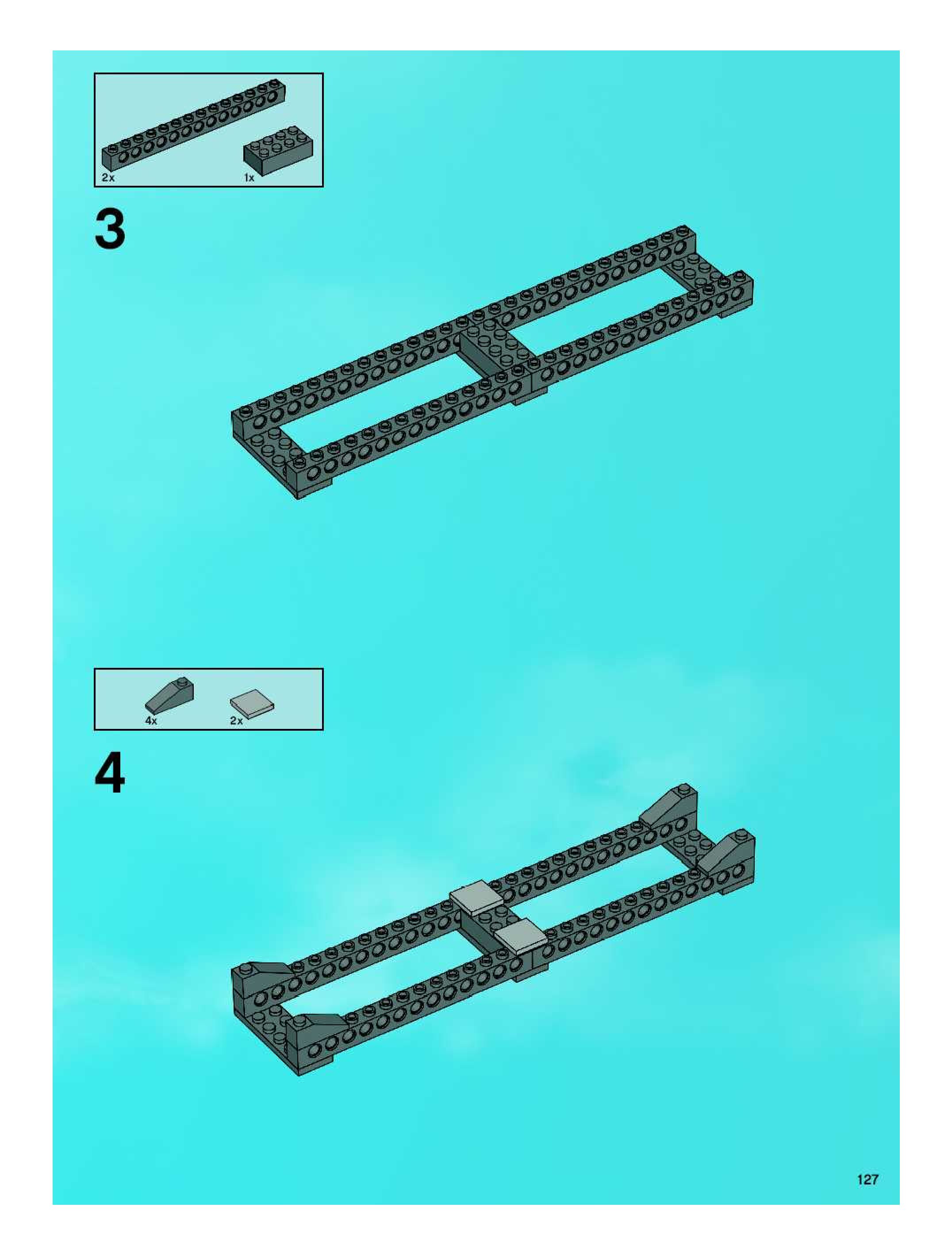 2x

1x

3

4x

2x

4

127