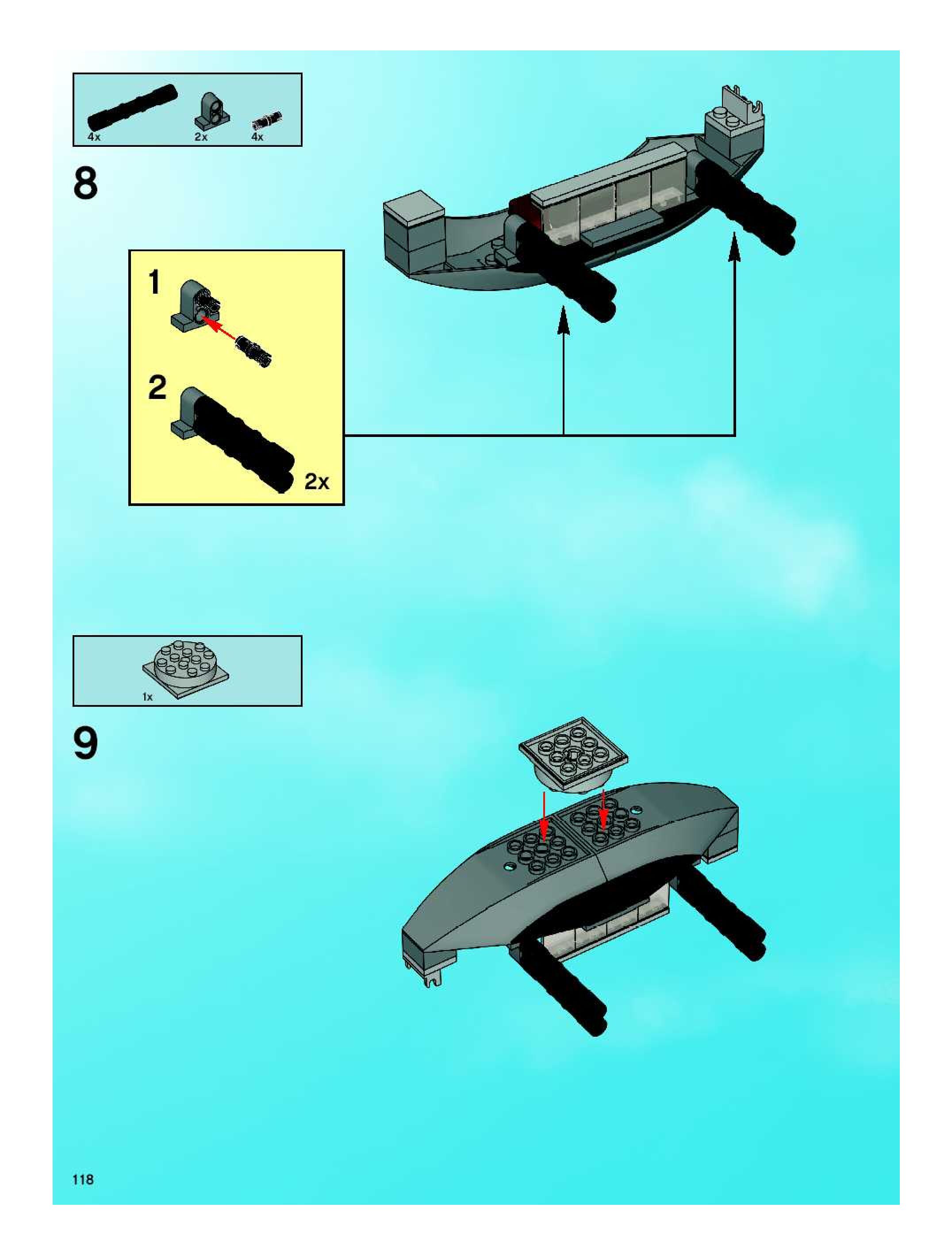 4x 2x 4x

8

1

2

2x

1x

9

118