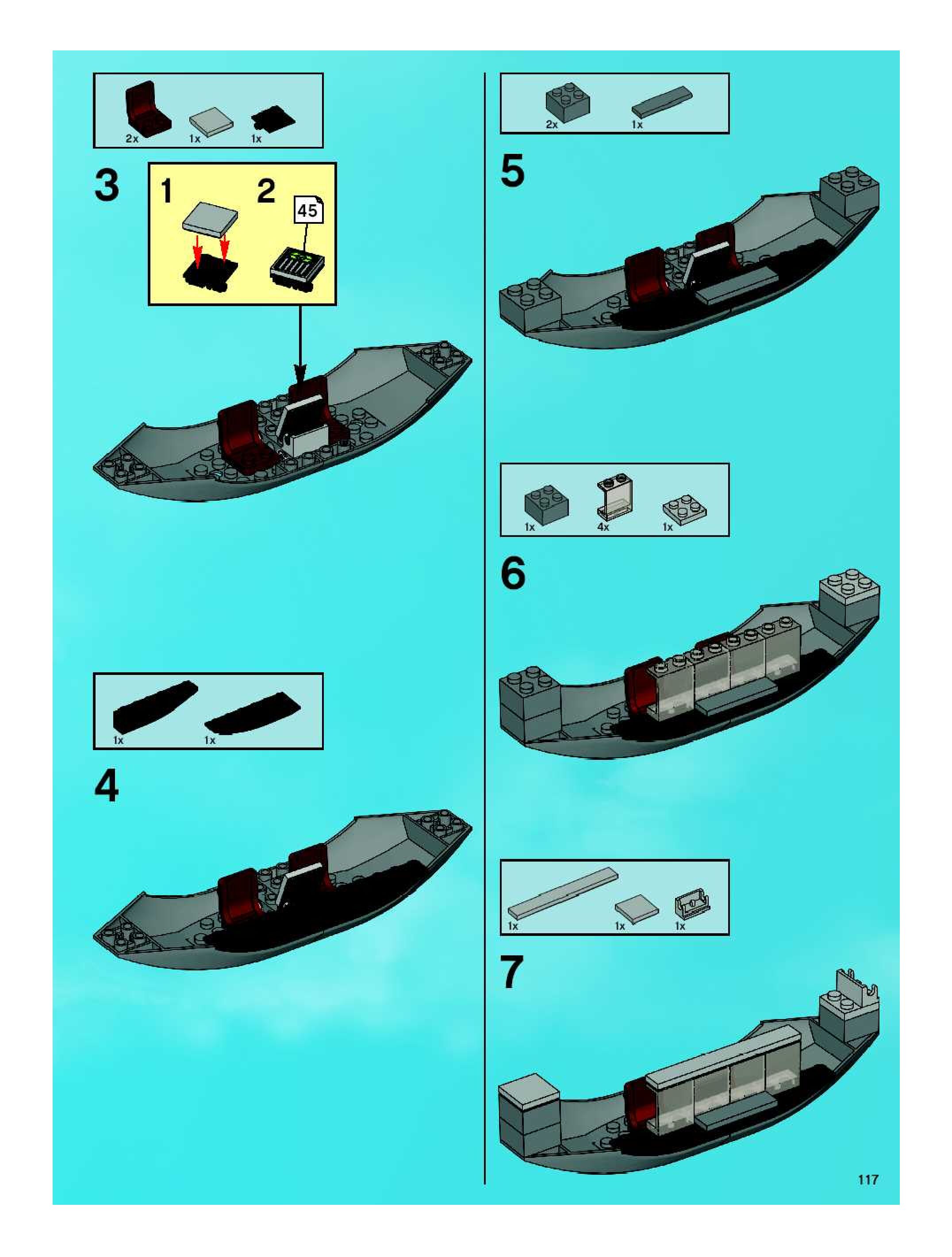 2x 1x 1x

3

1 2

45

1x 1x

4

2x 1x

5

1x 4x 1x

6

1x 1x 1x

7

117