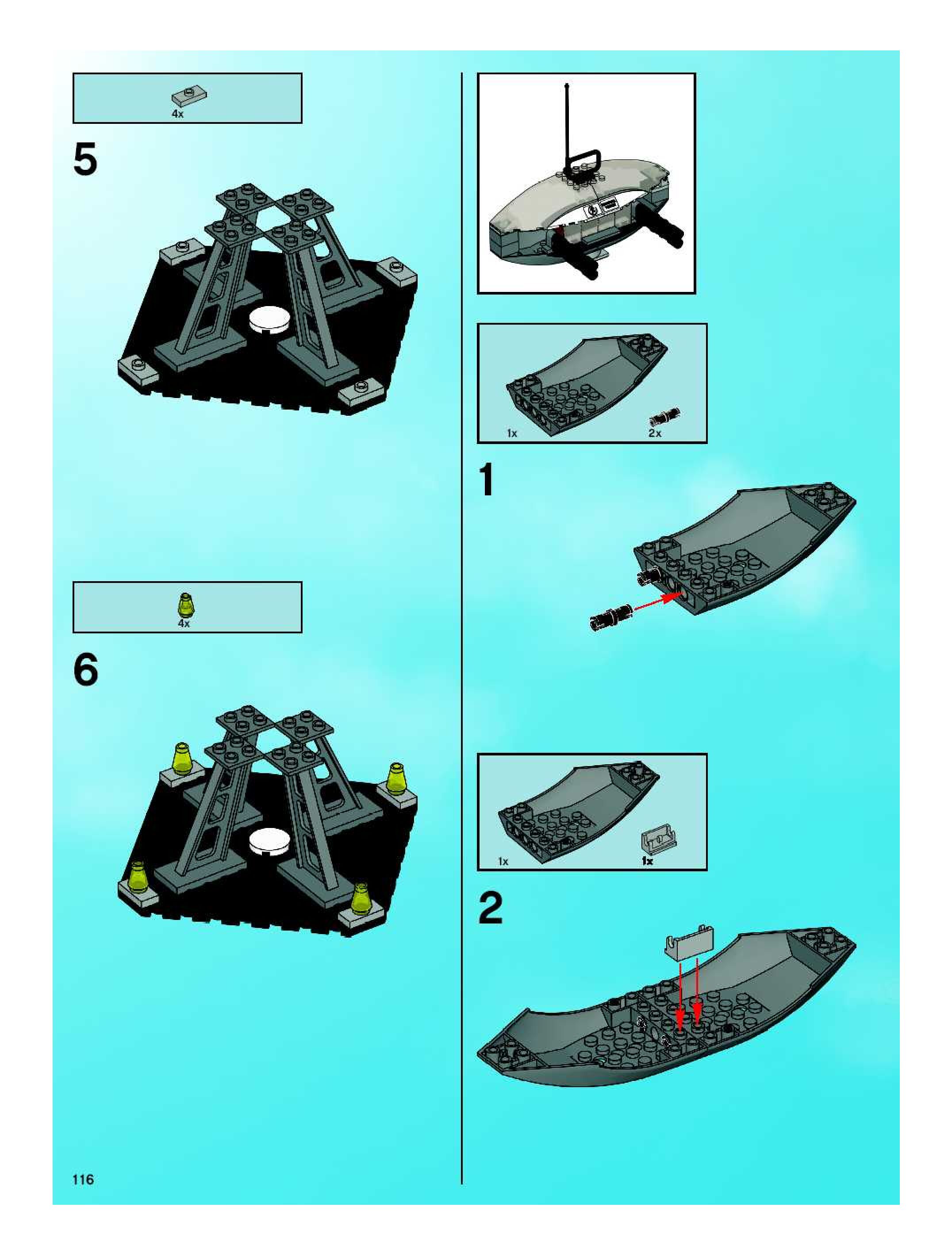 4x

5

4x

6

116

1x

2x

1

1x

1x

2