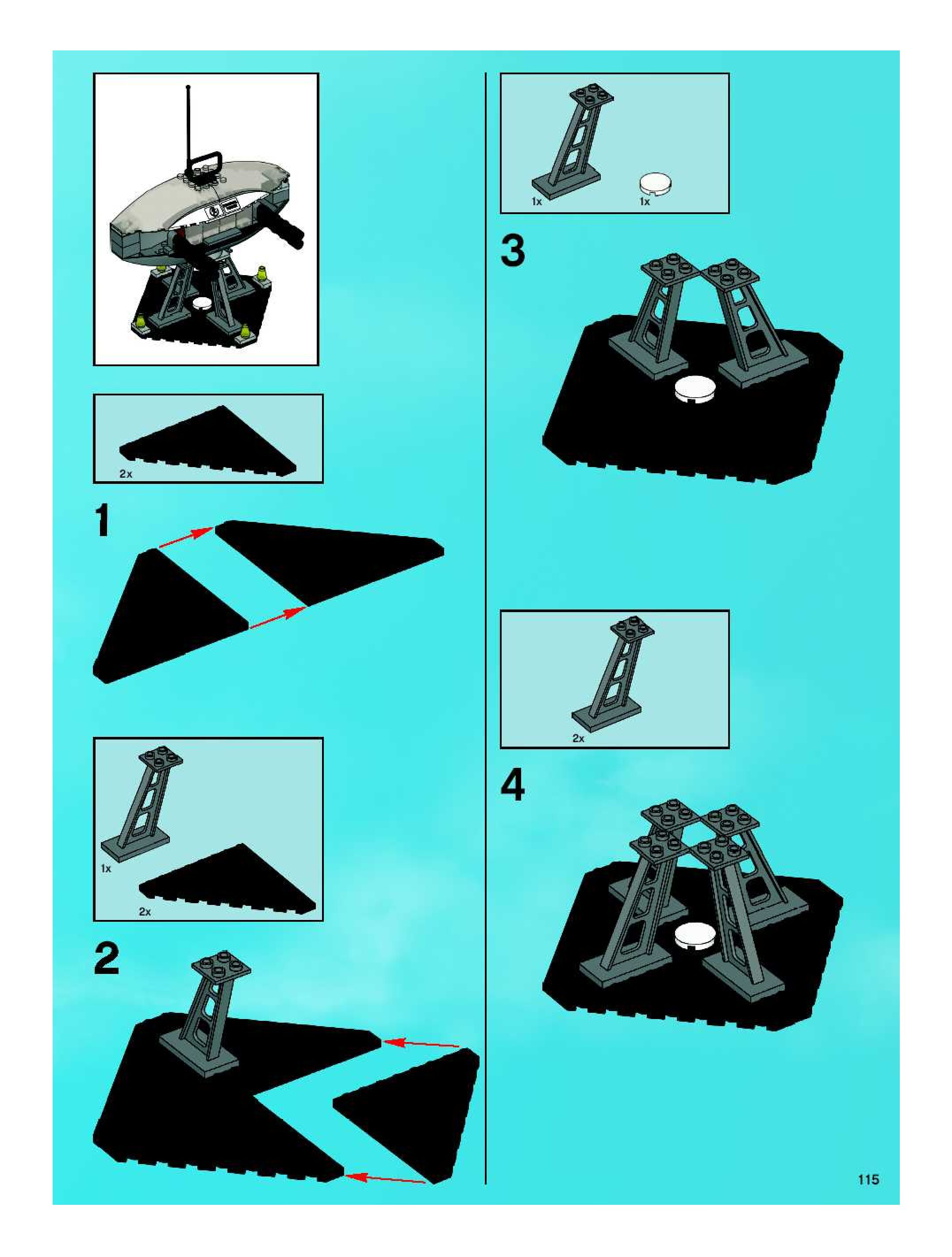 2x

1

1x

2x

2

1x

1x

3

2x

4

115