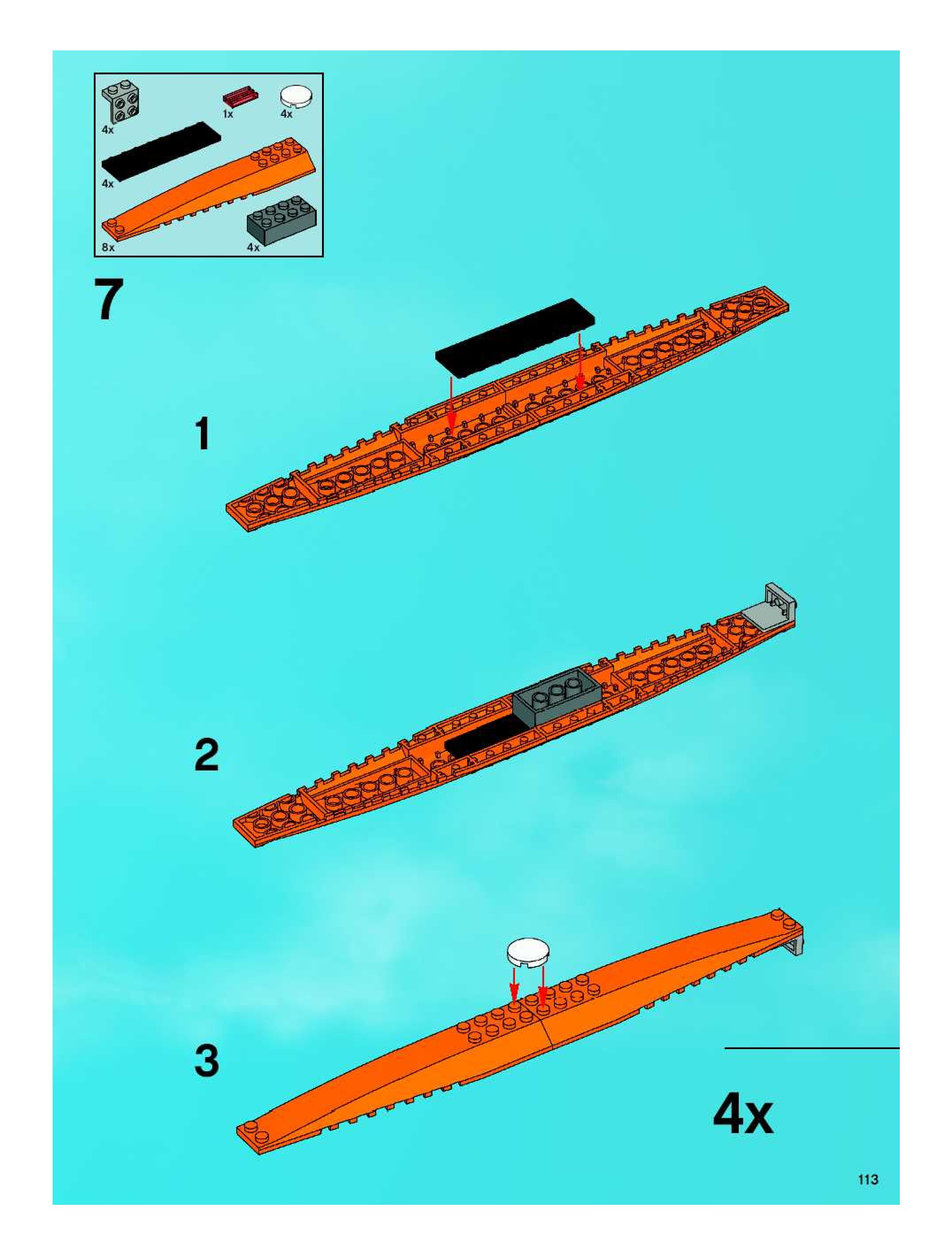 4x
1x
4x
4x
8x
4x

7

1

2

3

4x

113