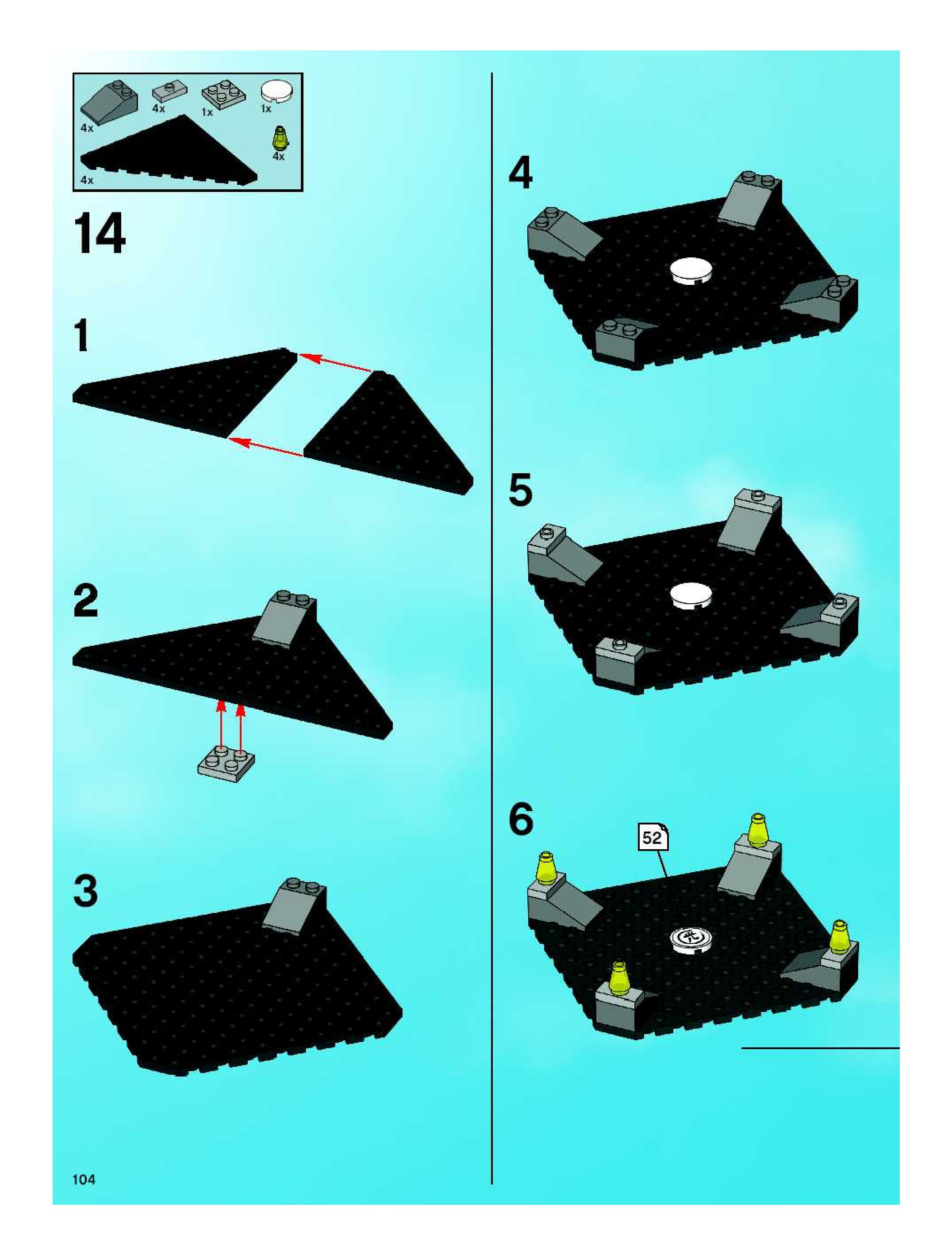 4x
4x
1x
1x
4x
4x

14

1

2

3

4

5

6

52

104