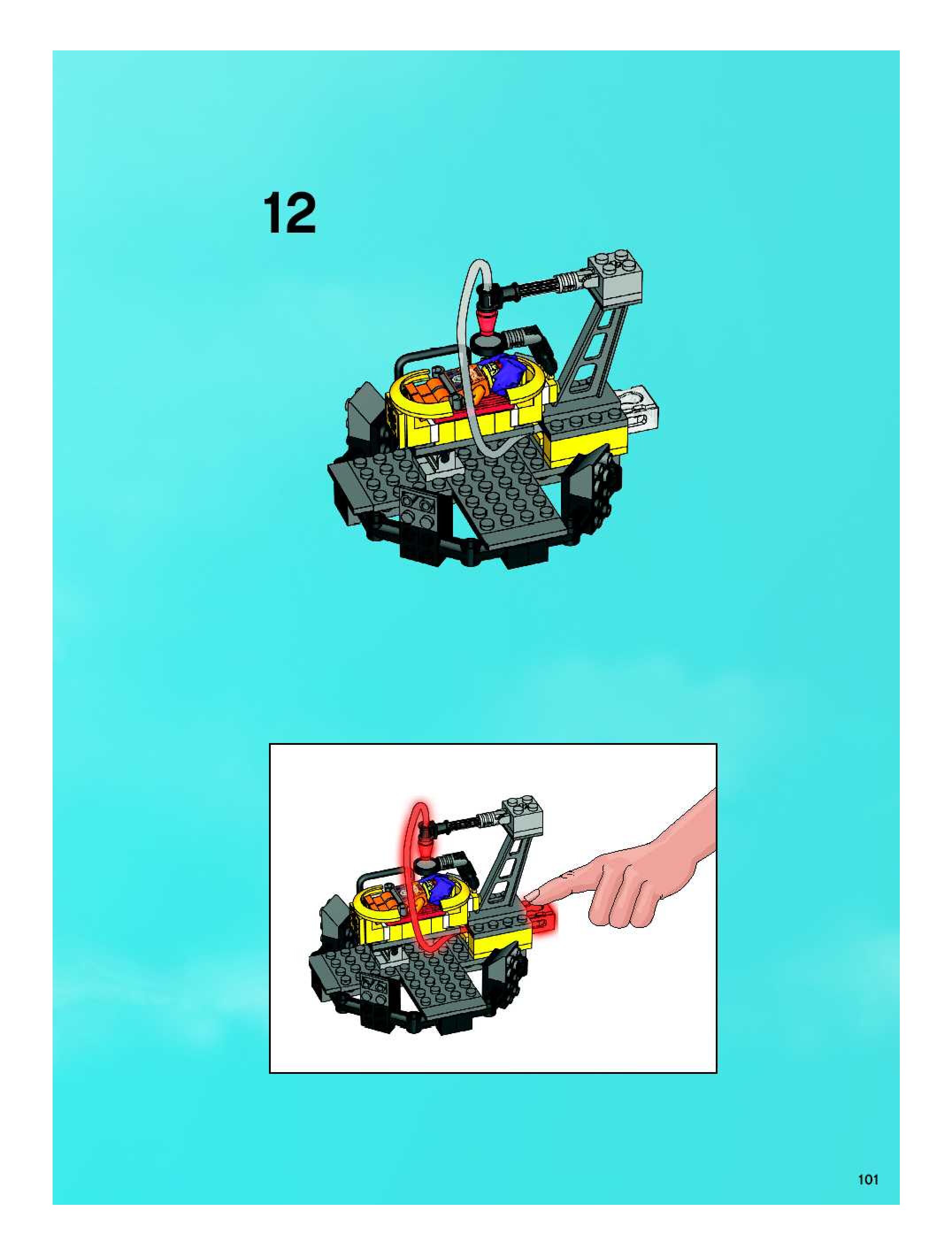 12

101