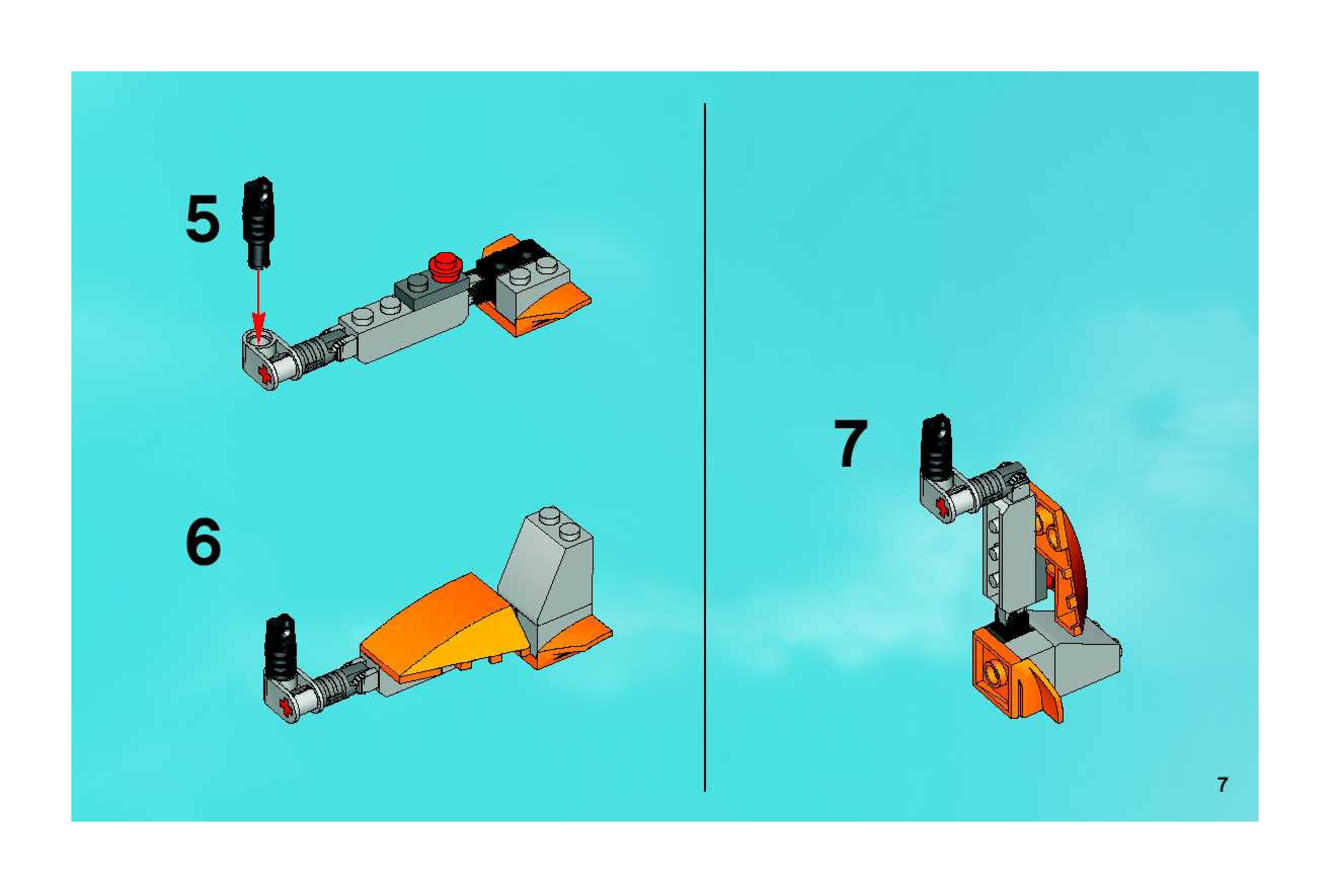 5

6

7

7