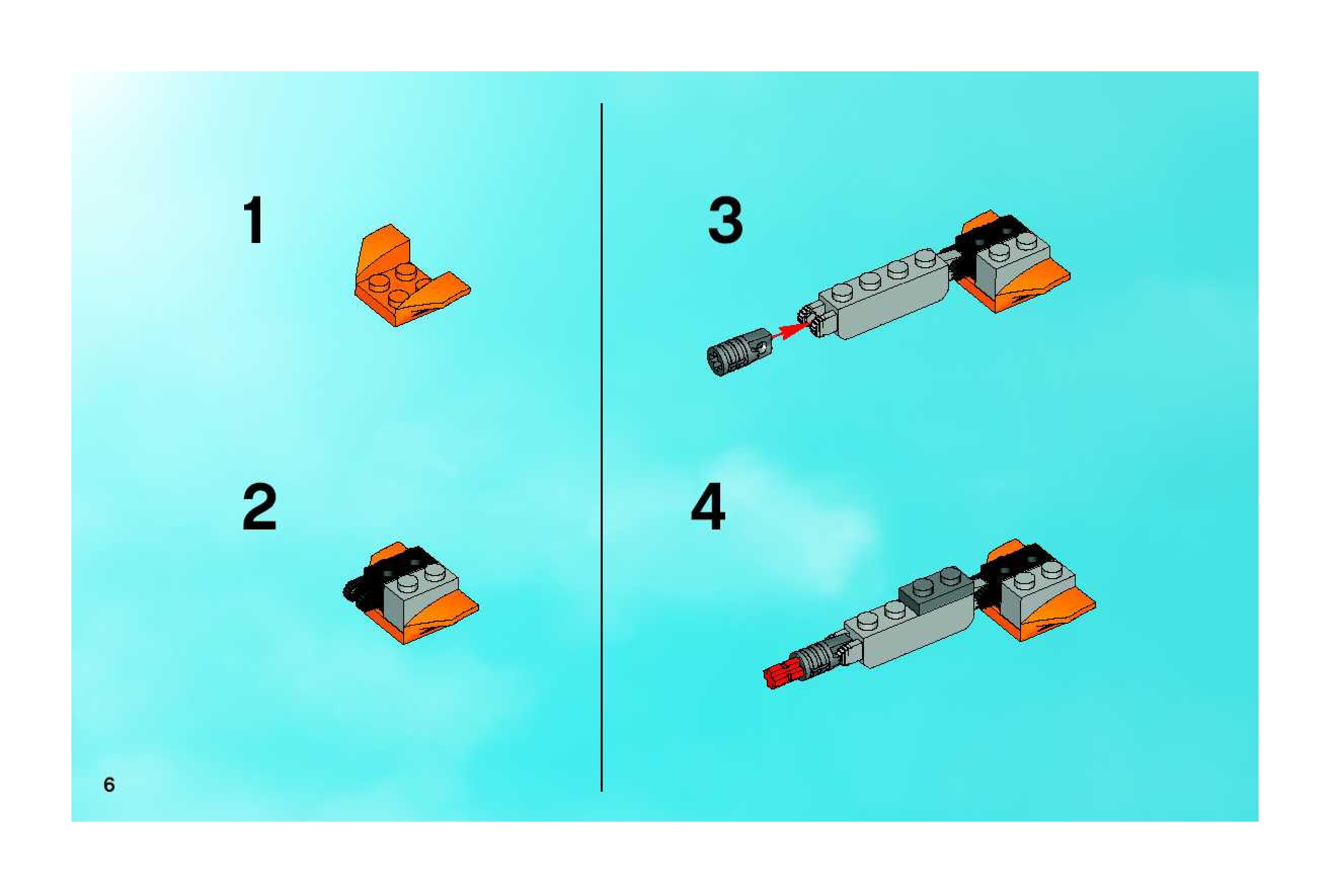 1

2

3

4

6