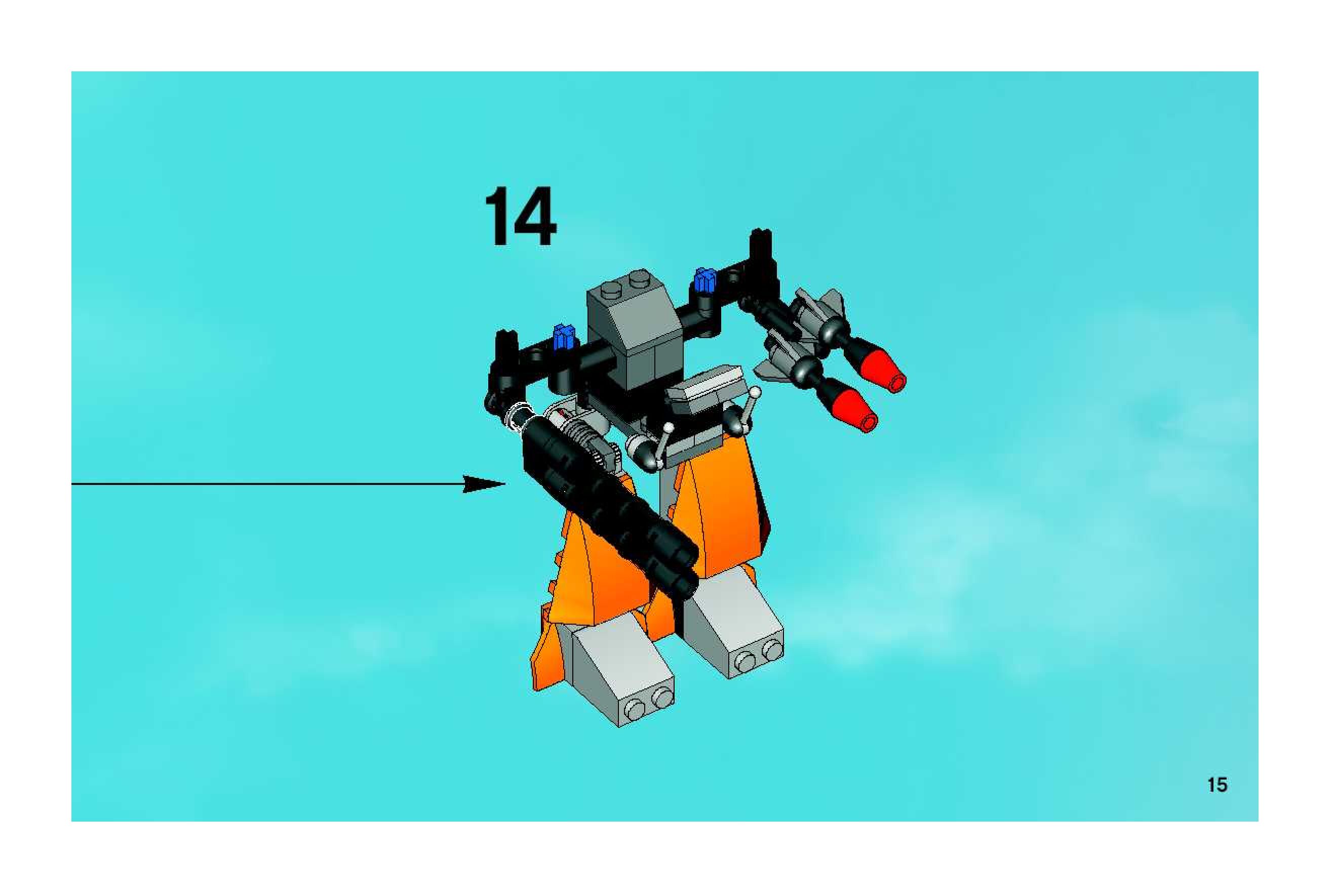 14

15