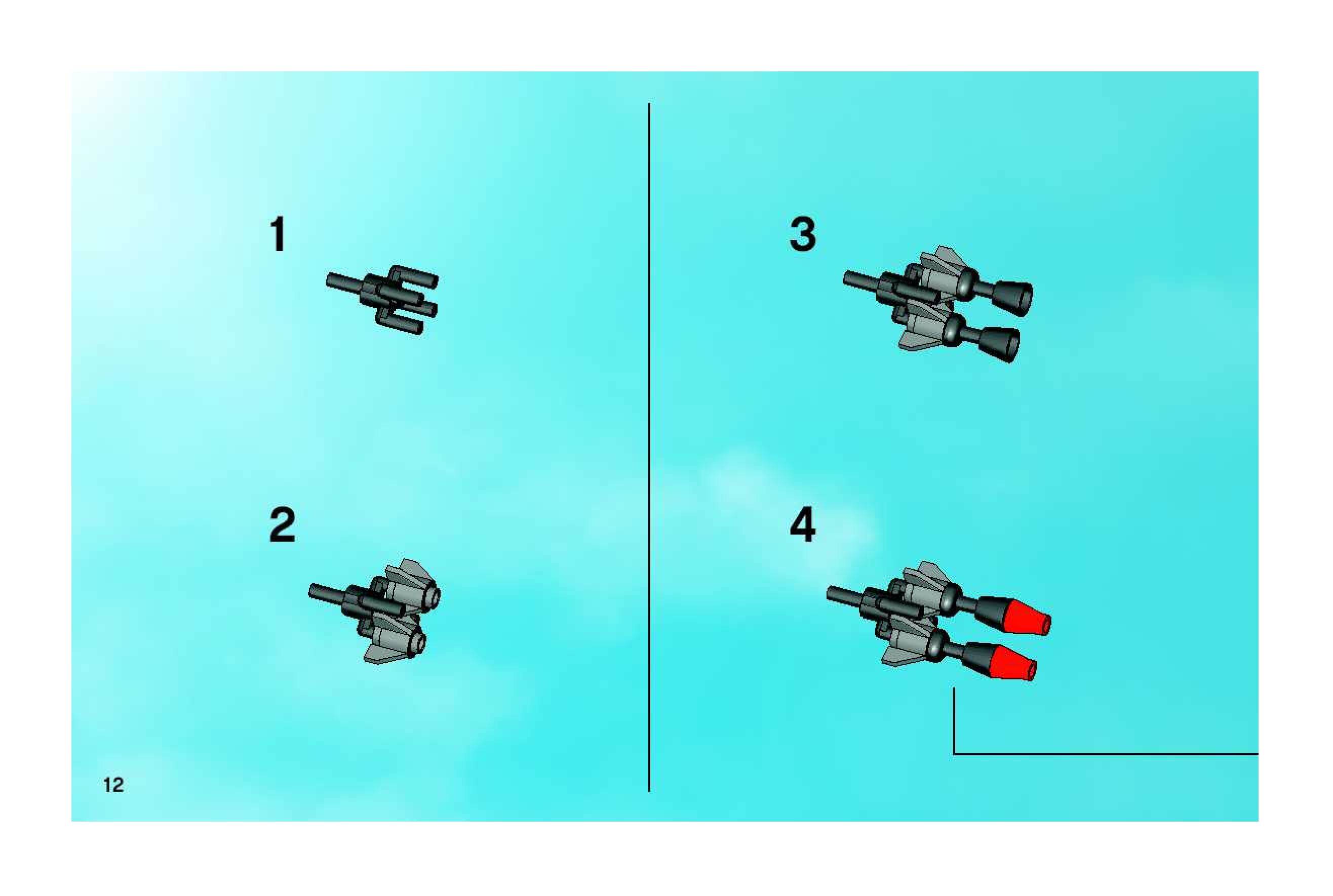 1

2

3

4

12