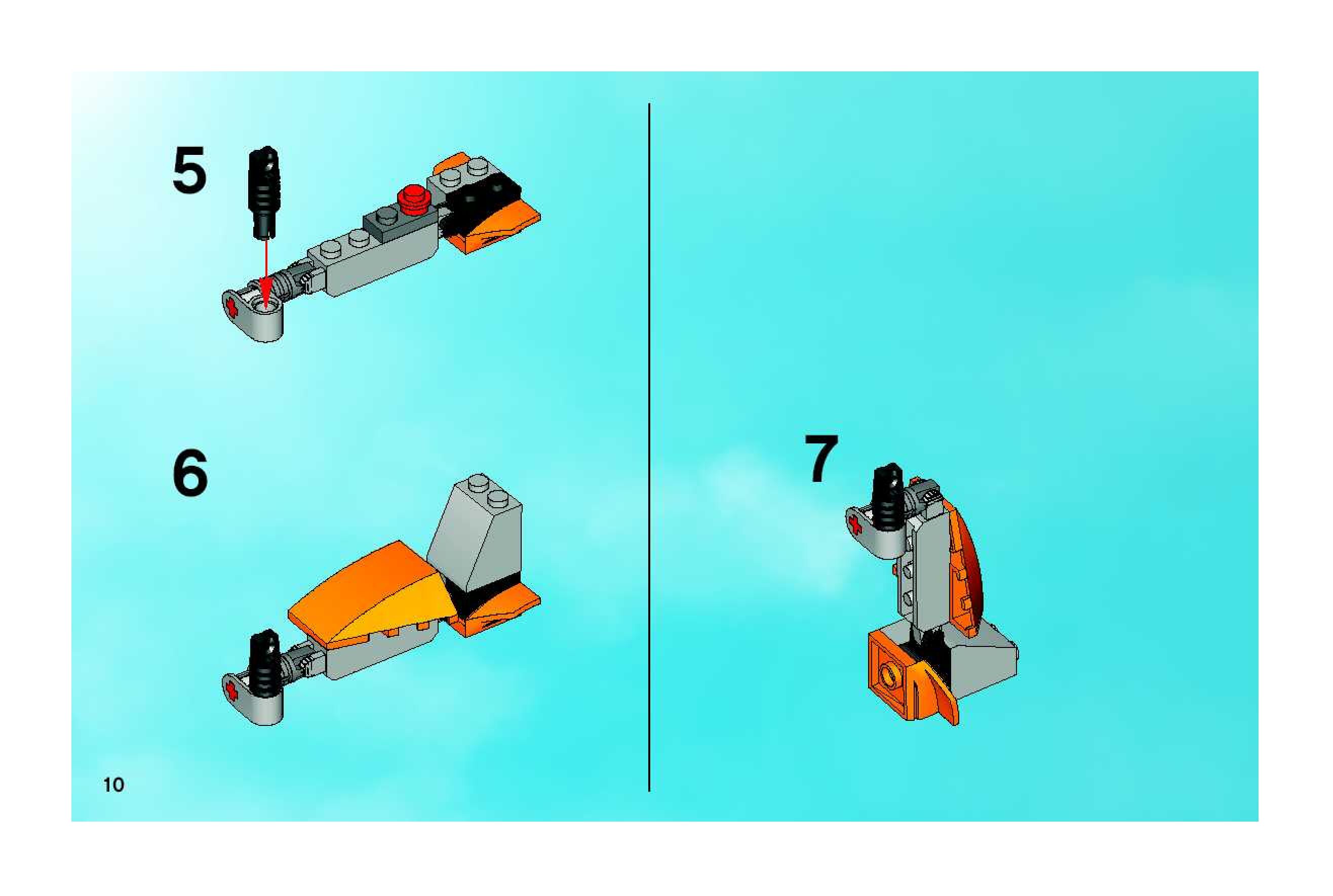 5

6

10

7