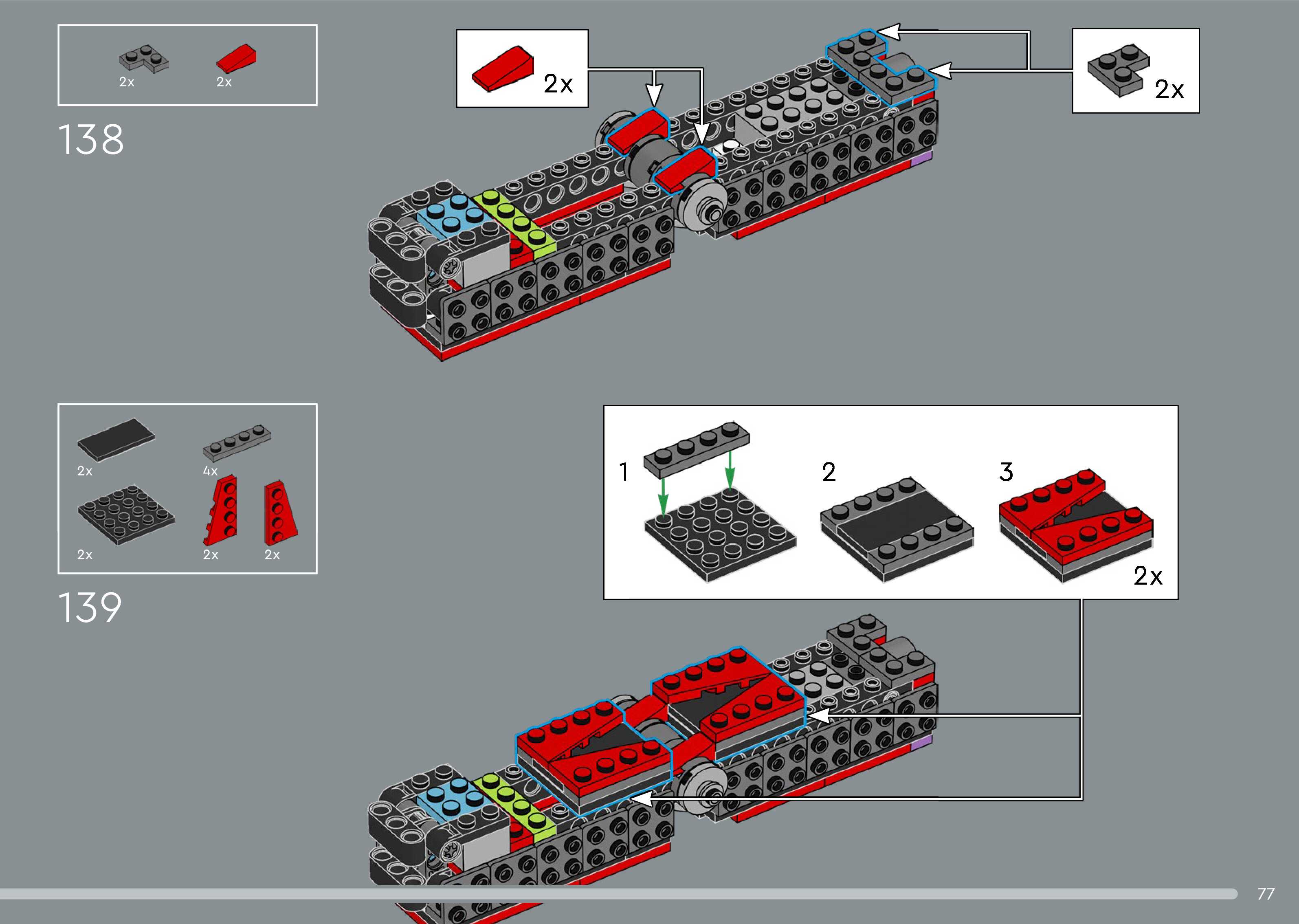 2x 2x

138

2x

2x

2x 4x

2x 2x 2x

139

1

2

3

2x

77