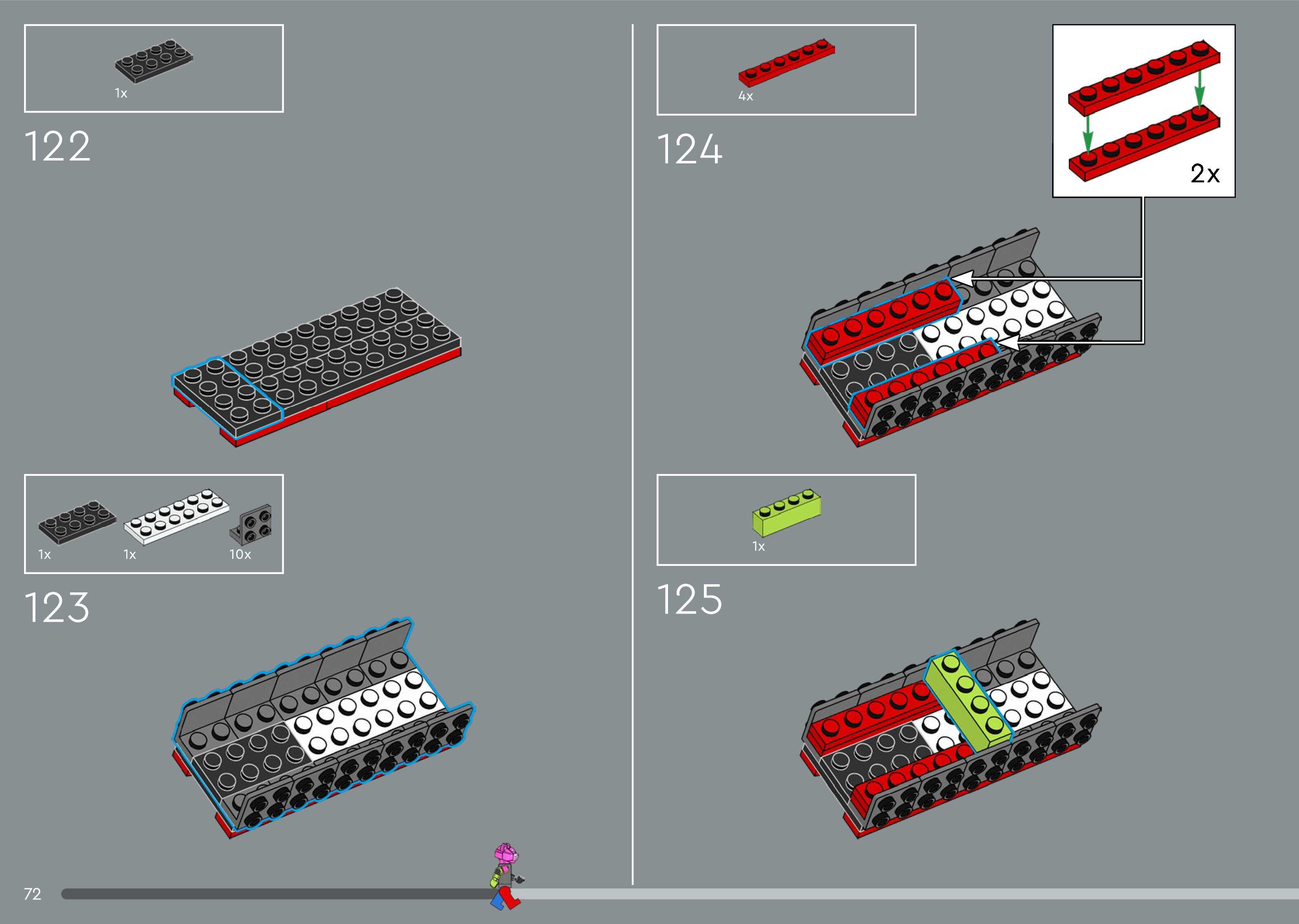 1x

122

1x 1x 10x

123

4x

124

2x

1x

125

72