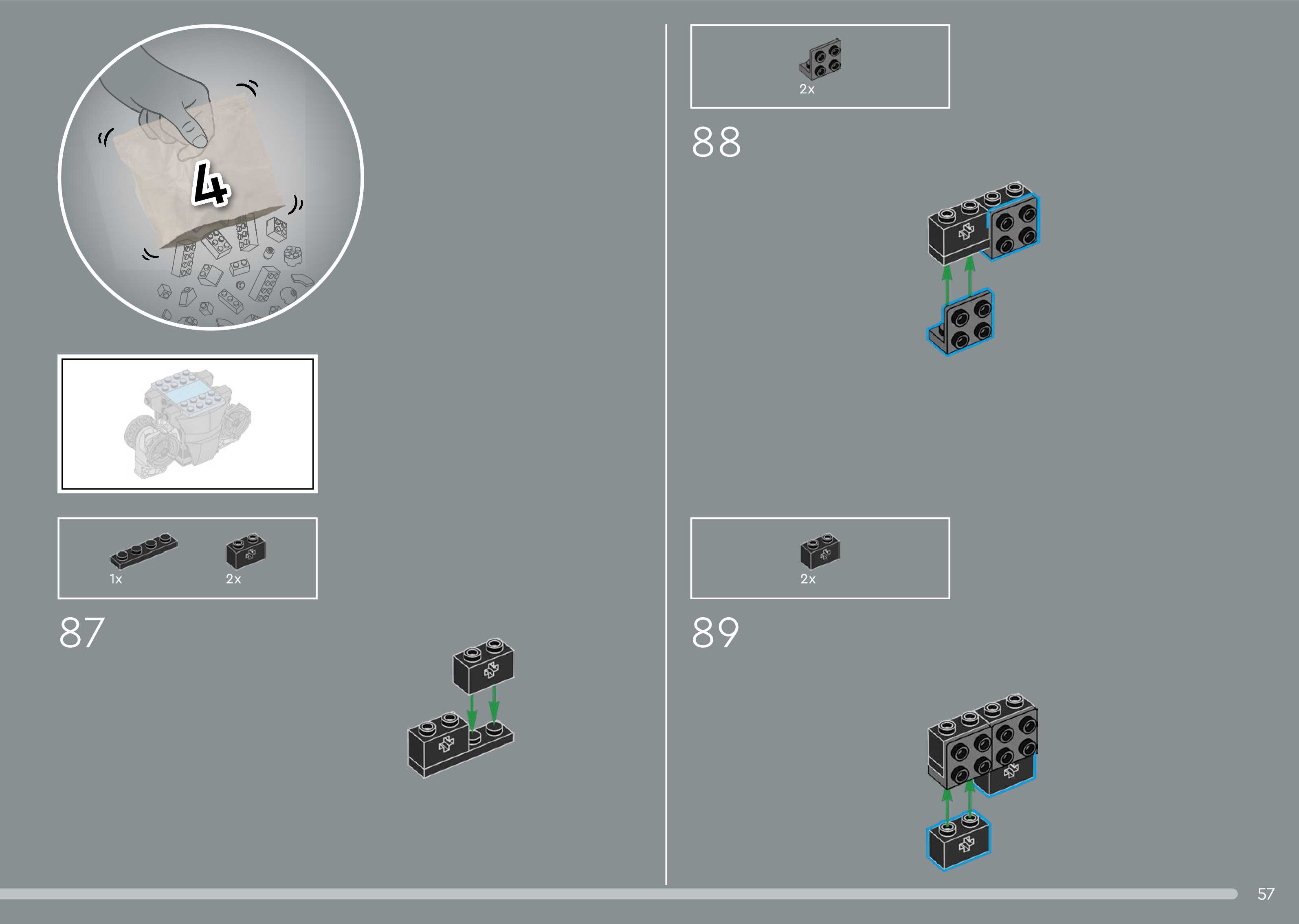 4

1x

2x

87

2x

88

2x

89

57