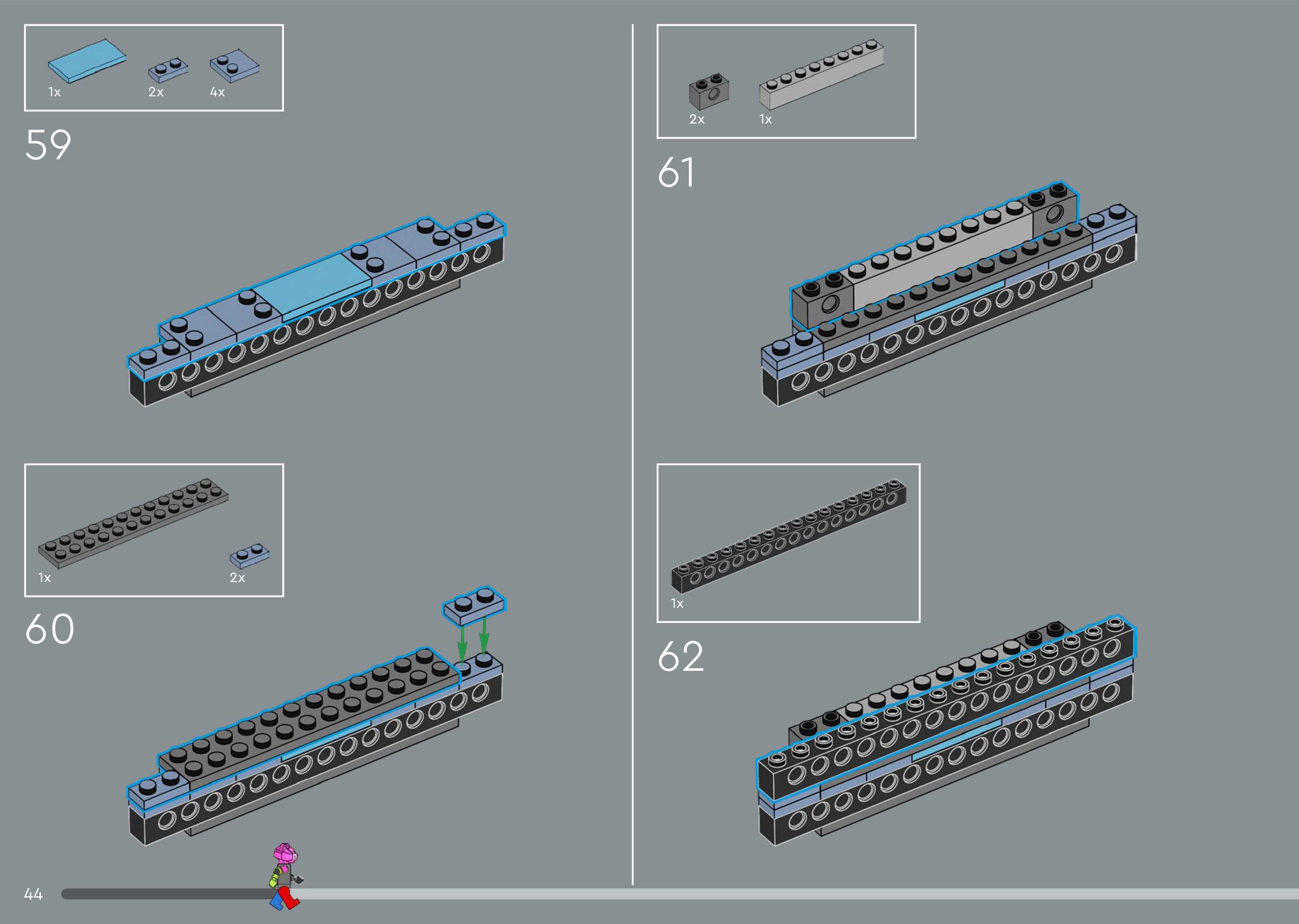 1x 2x 4x

59

1x 2x

60

2x 1x

61

1x

62

44