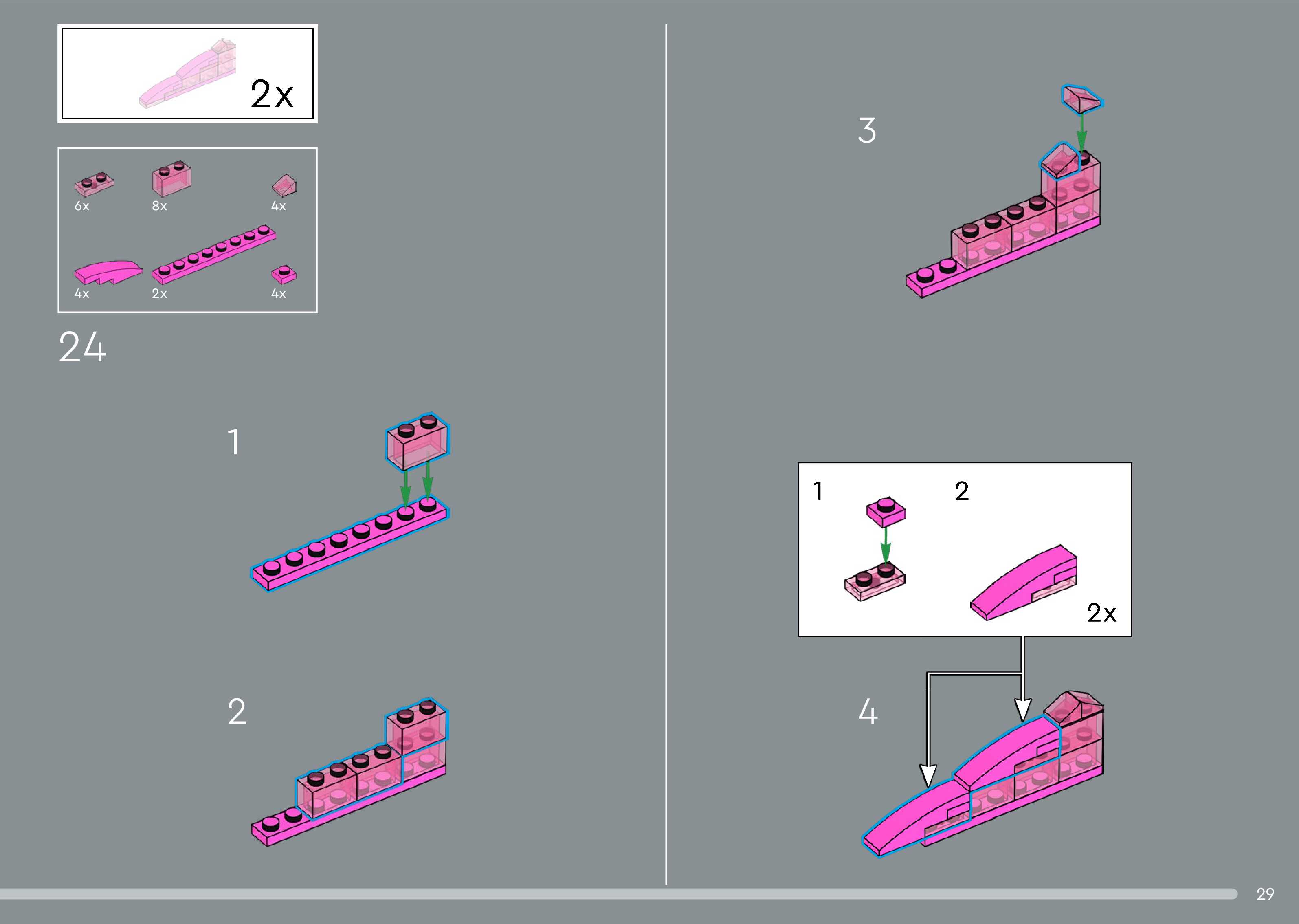 2x

6x 8x 4x

4x 2x 4x

24

1

2

3

1 2

2x

4

29