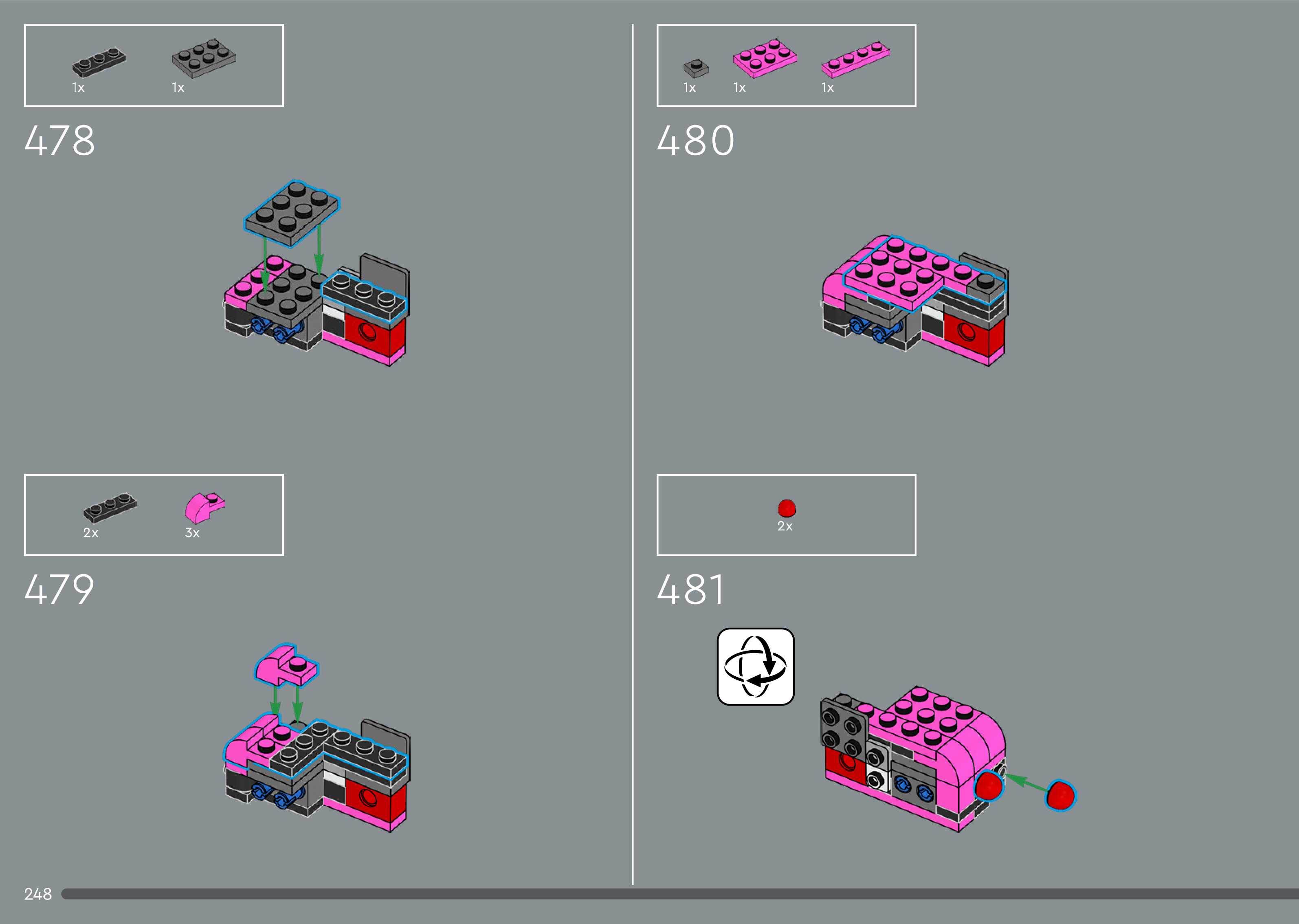 1x 1x

478

2x 3x

479

1x 1x 1x

480

2x

481

248