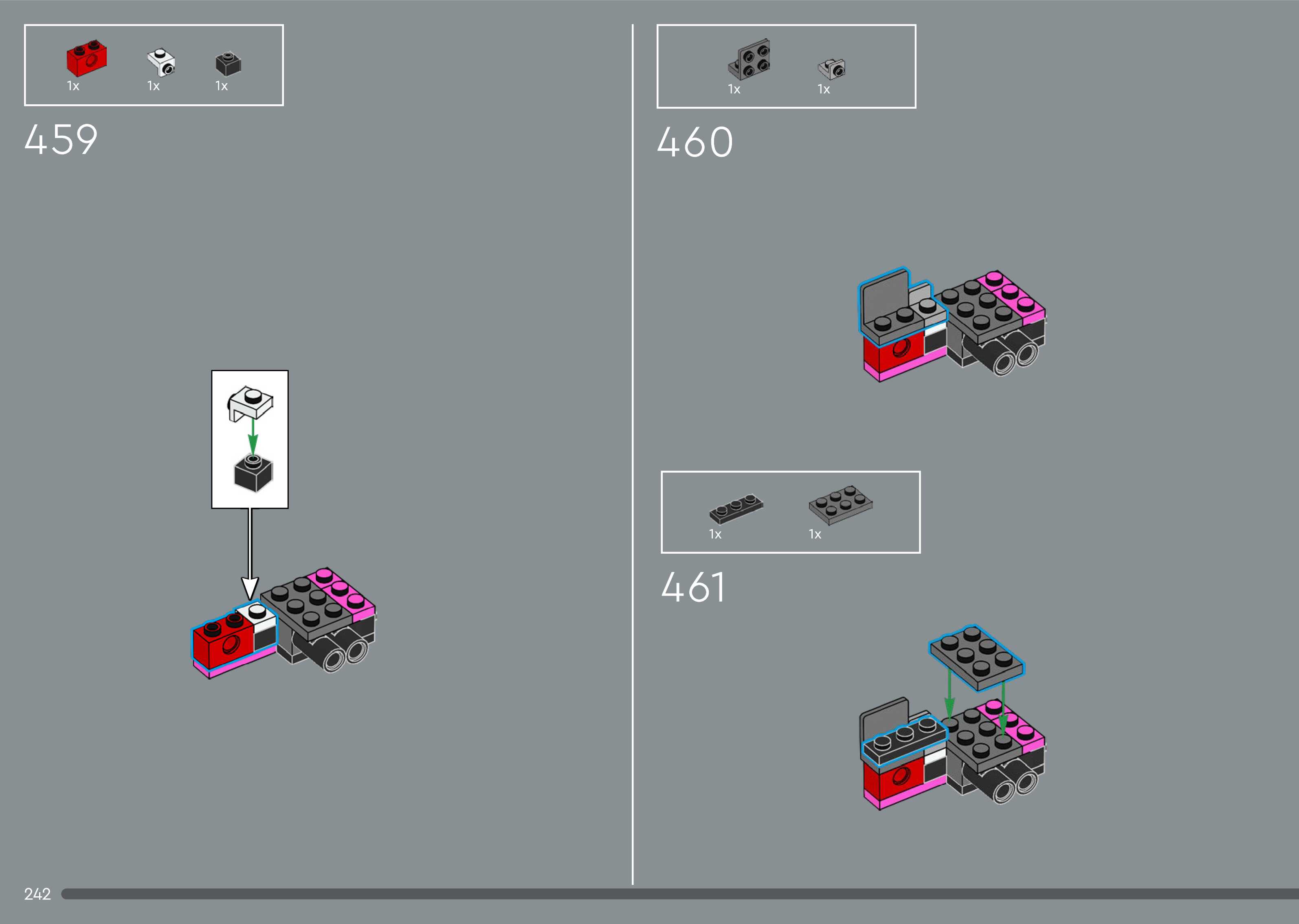 1x 1x 1x

459

1x 1x

460

1x 1x

461

242