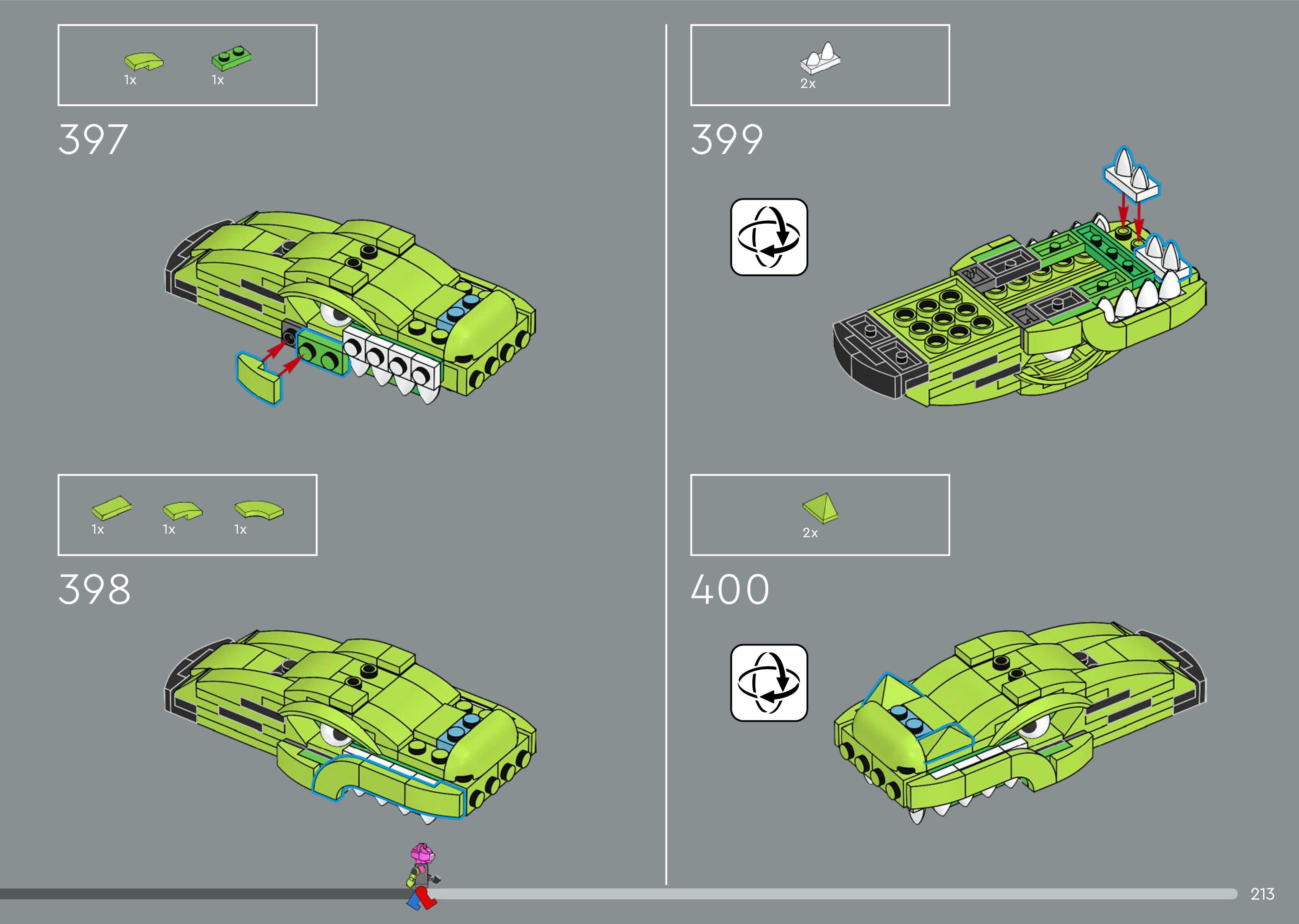 1x 1x

397

1x 1x 1x

398

2x

399

2x

400

213