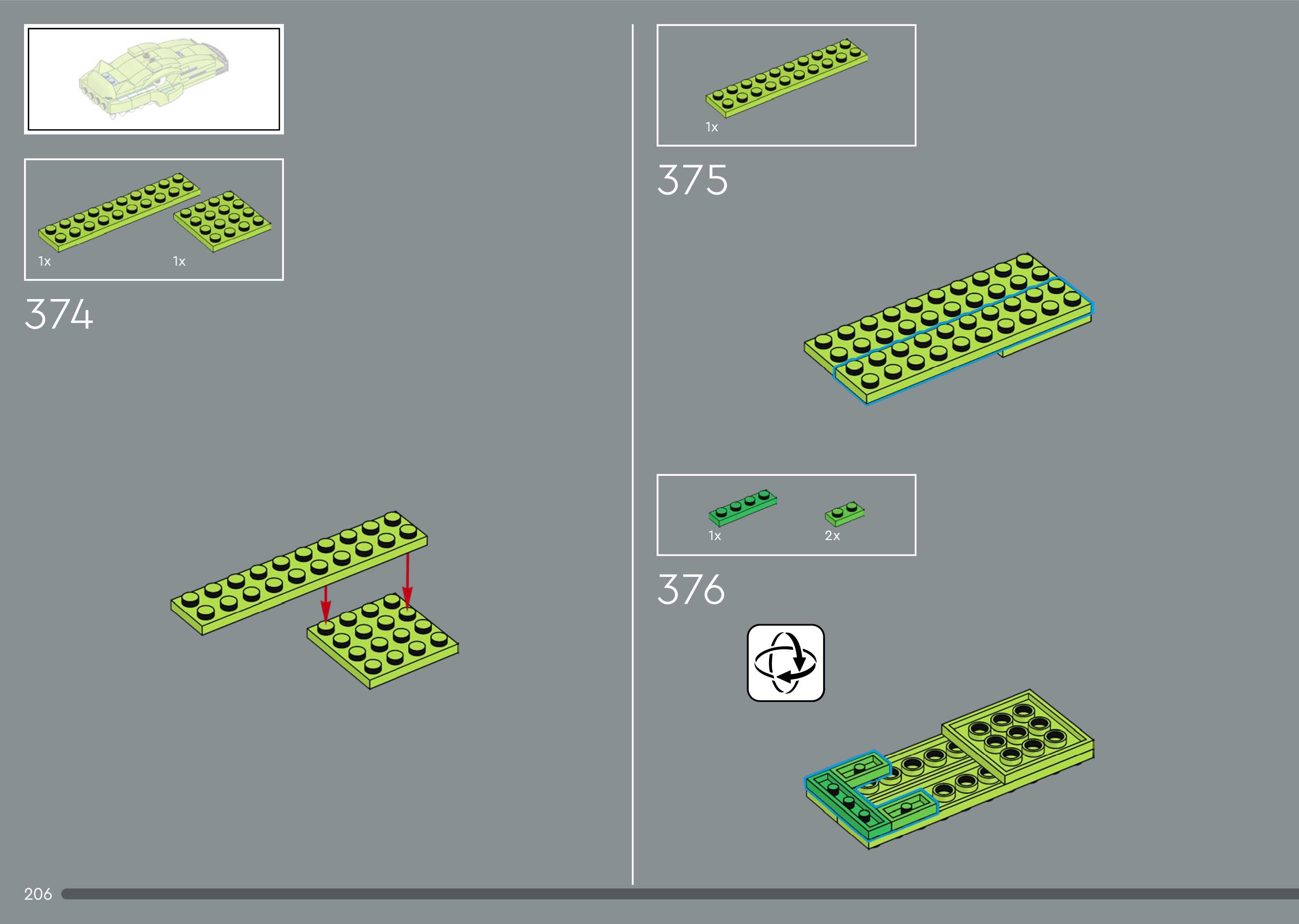 1x 1x

374

1x

375

1x 2x

376

206