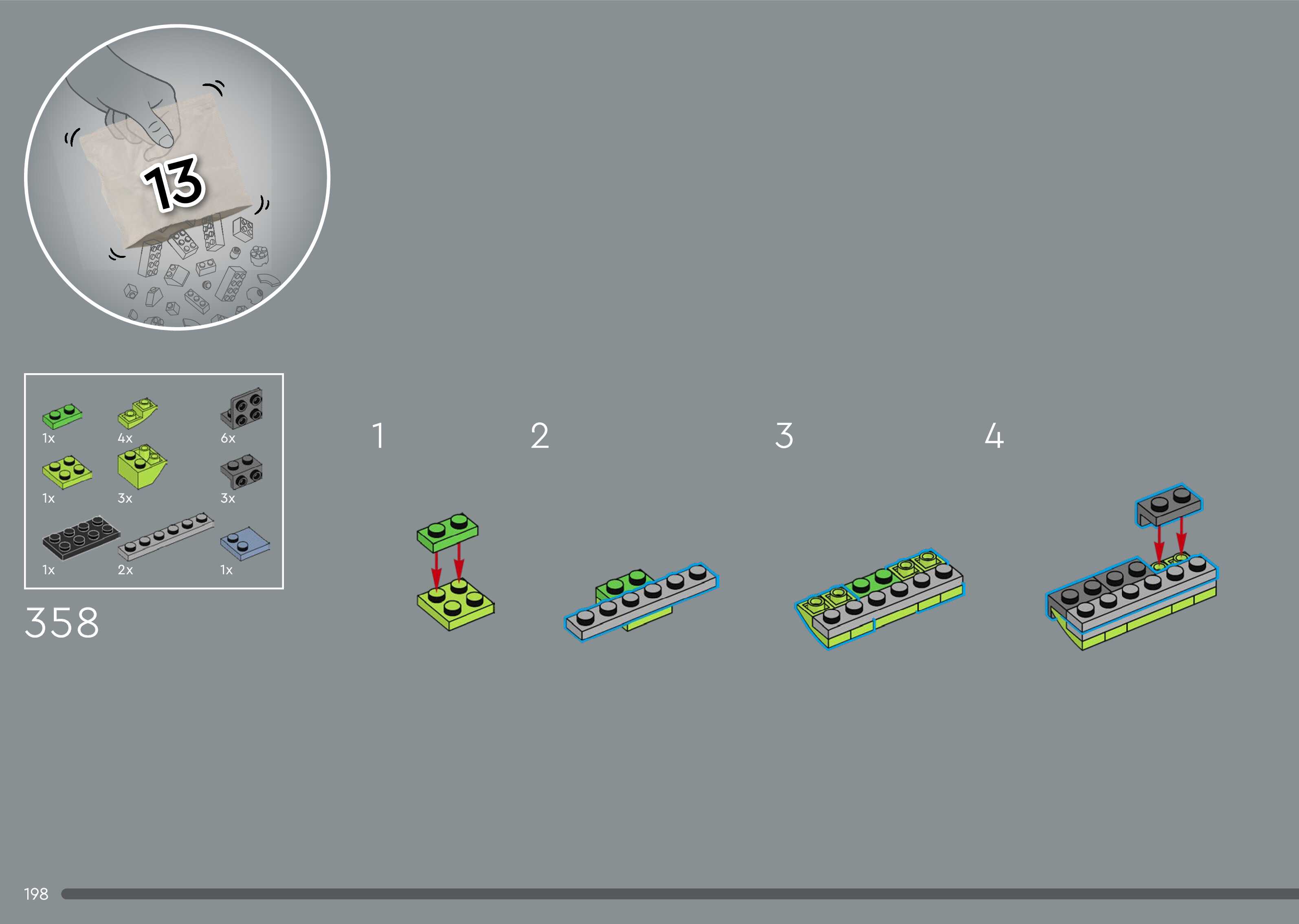 13

1x
4x
6x
1x
3x
3x
1x
2x
1x

358

1
2
3
4

198