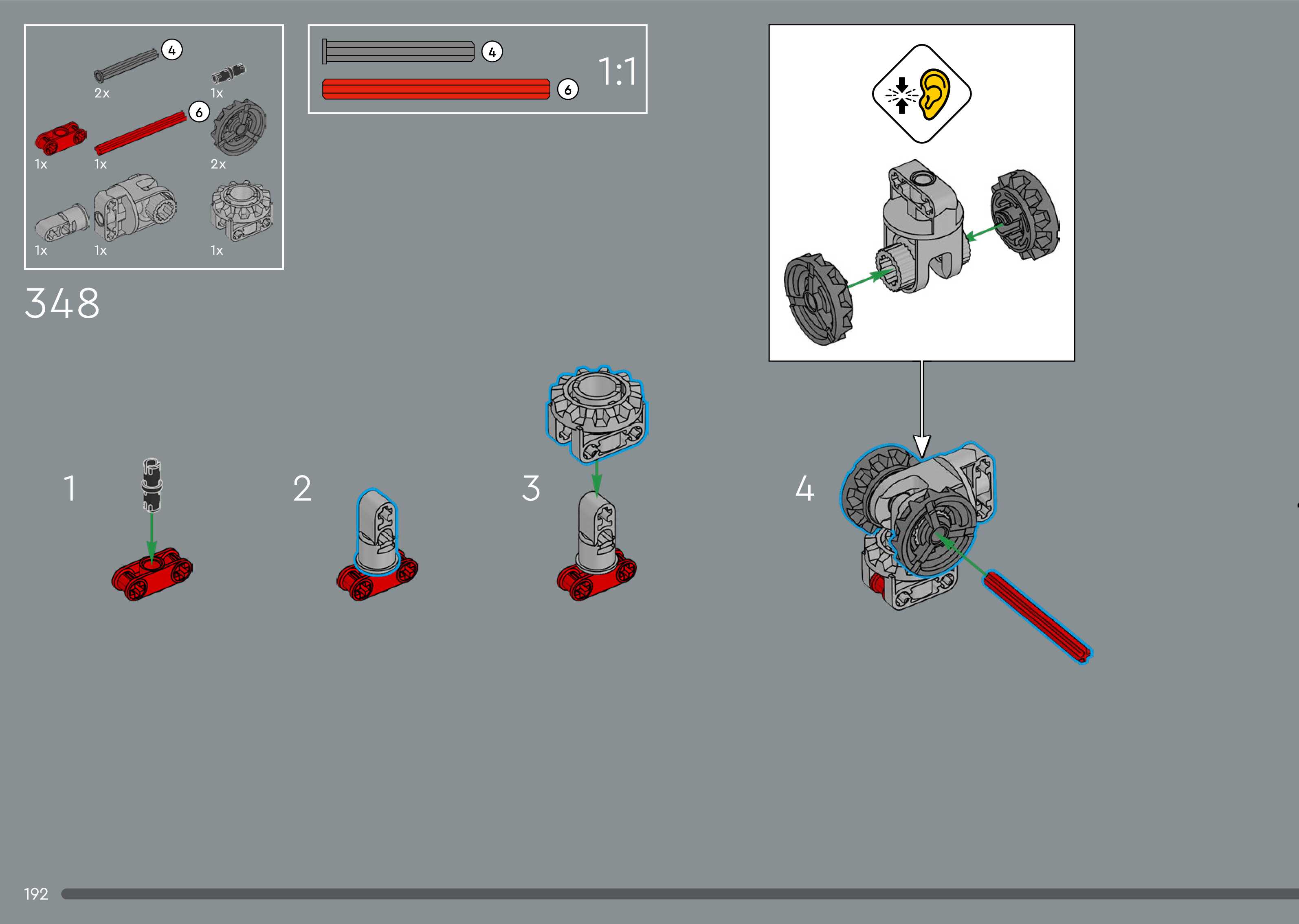 4
2x
1x
6
1x
1x
2x
1x
1x
1x

4
6
1:1

348

1
2
3
4

192