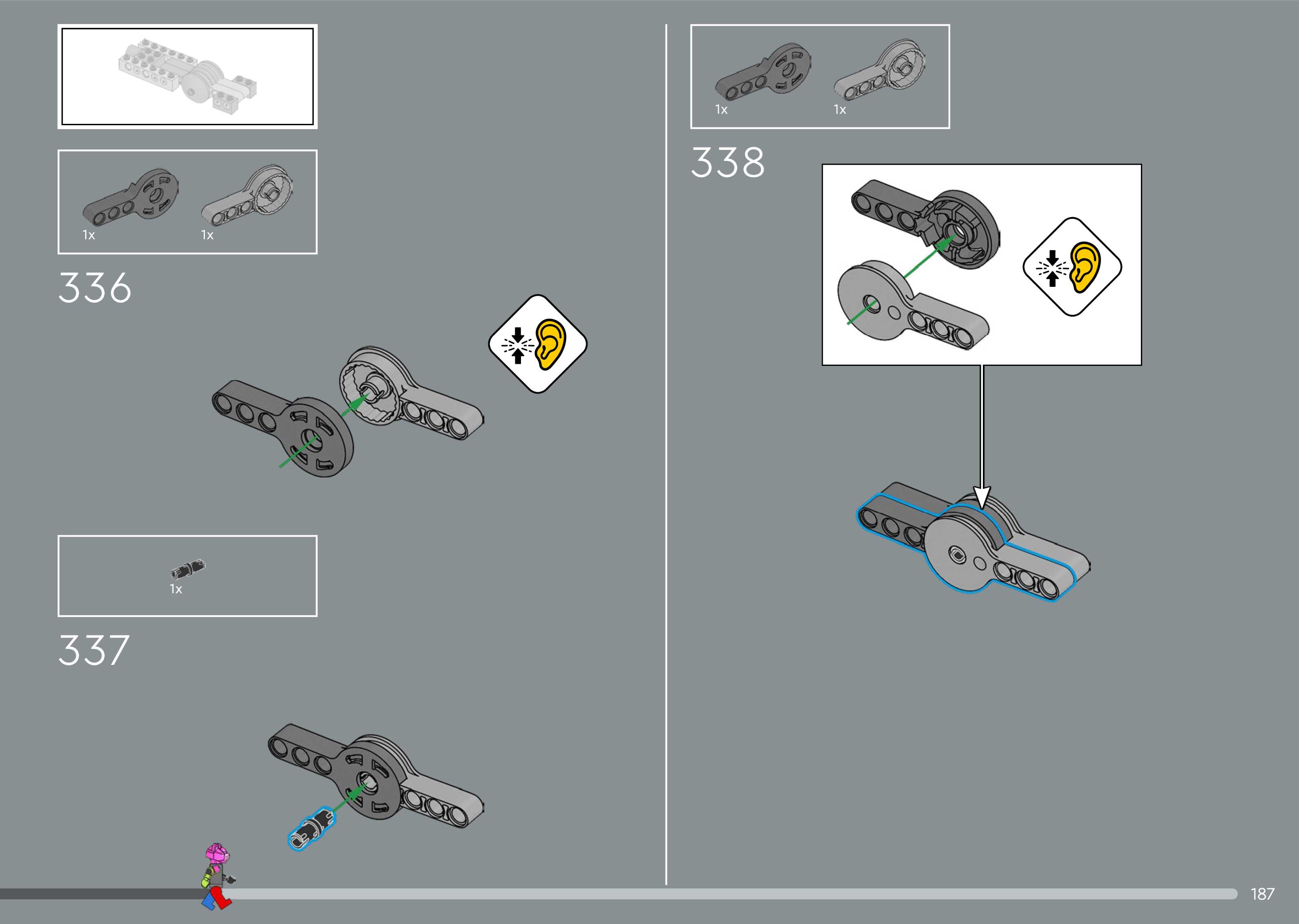 1x 1x

336

1x

337

1x 1x

338

187