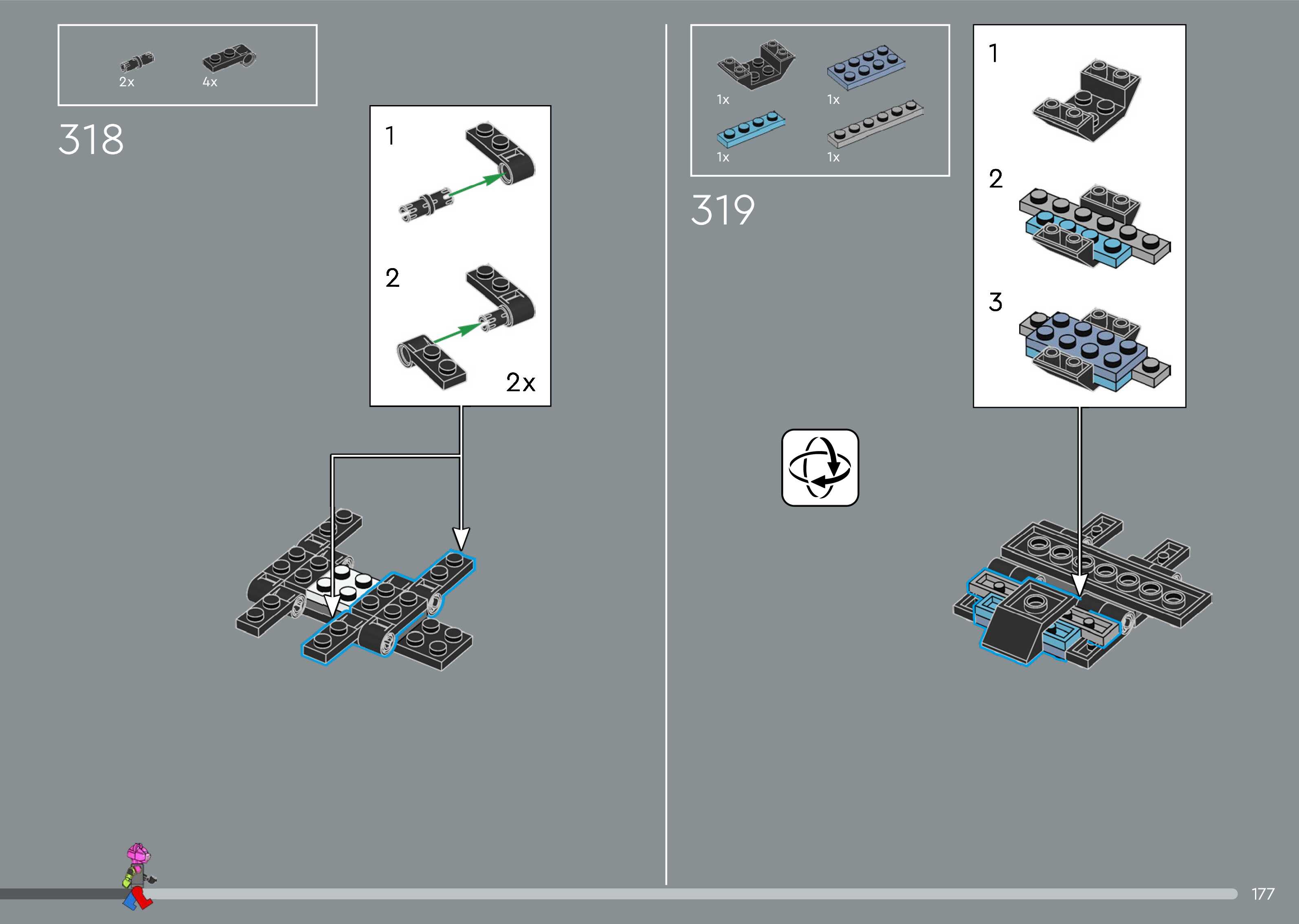 2x 4x

318

1

2

2x

1x 1x

1x 1x

319

1

2

3

177