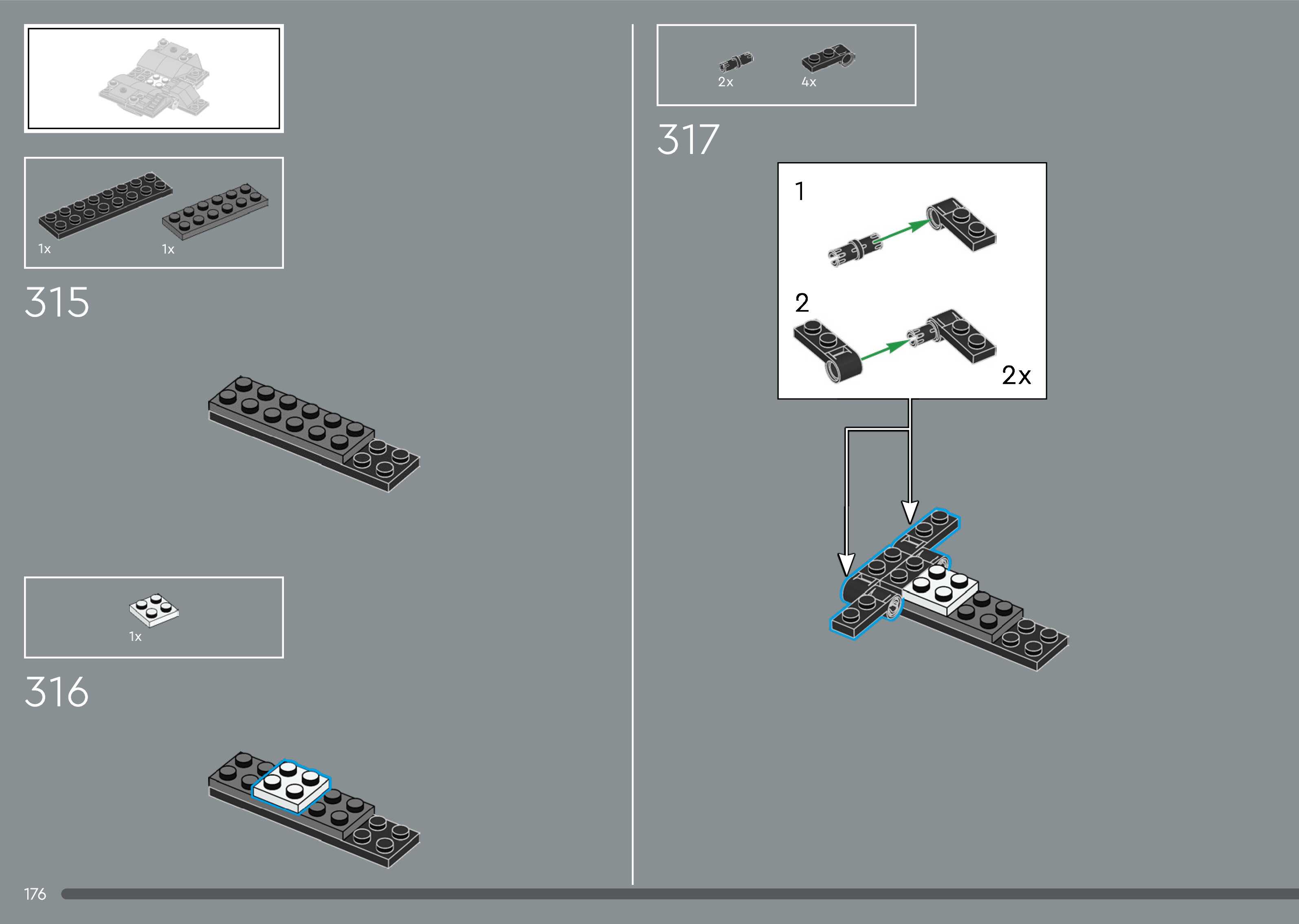 1x
1x

315

1x

316

176

2x
4x

317

1

2

2x