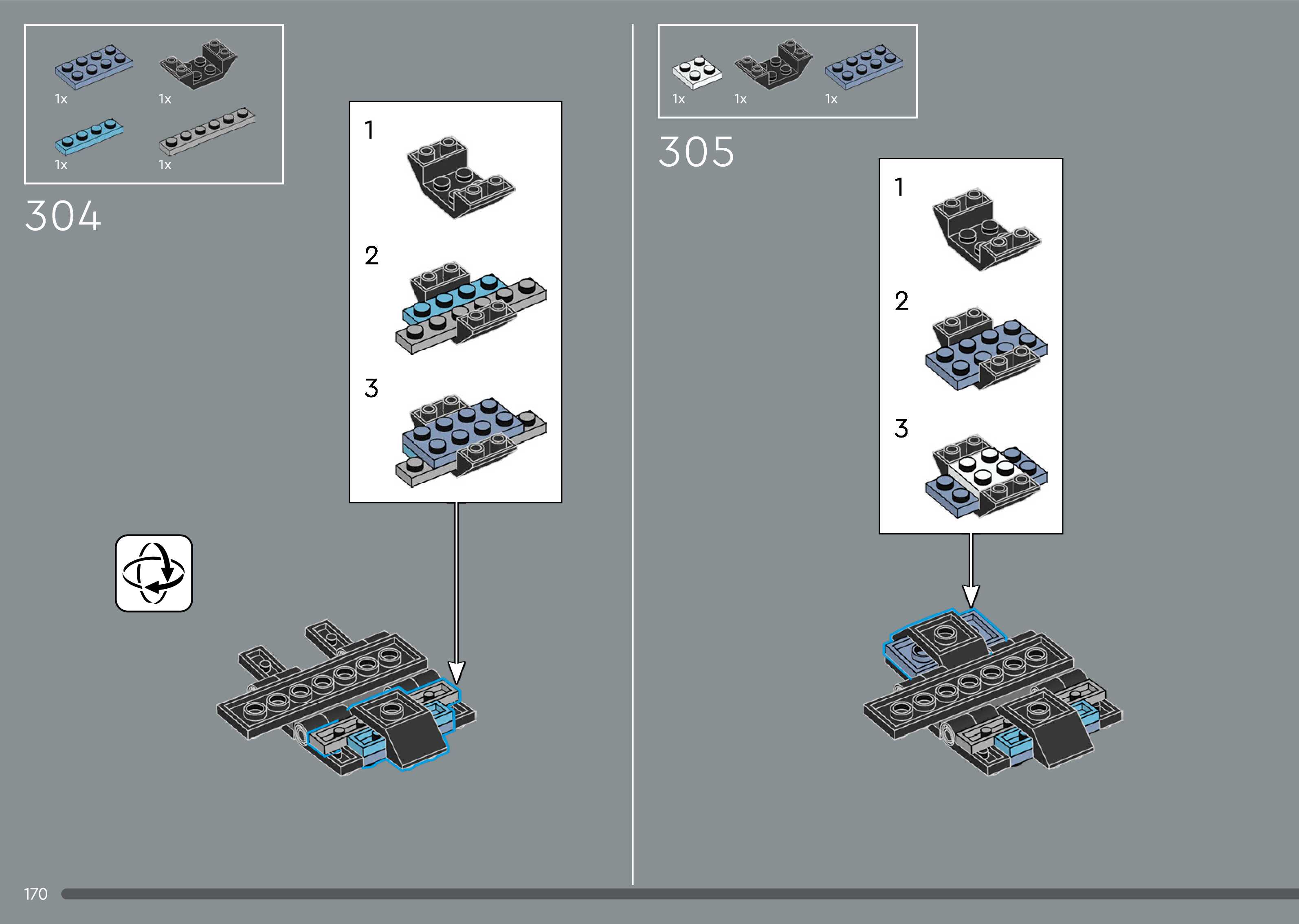 1x
1x
1x
1x

304

1
2
3

1x
1x
1x

305

1
2
3

170