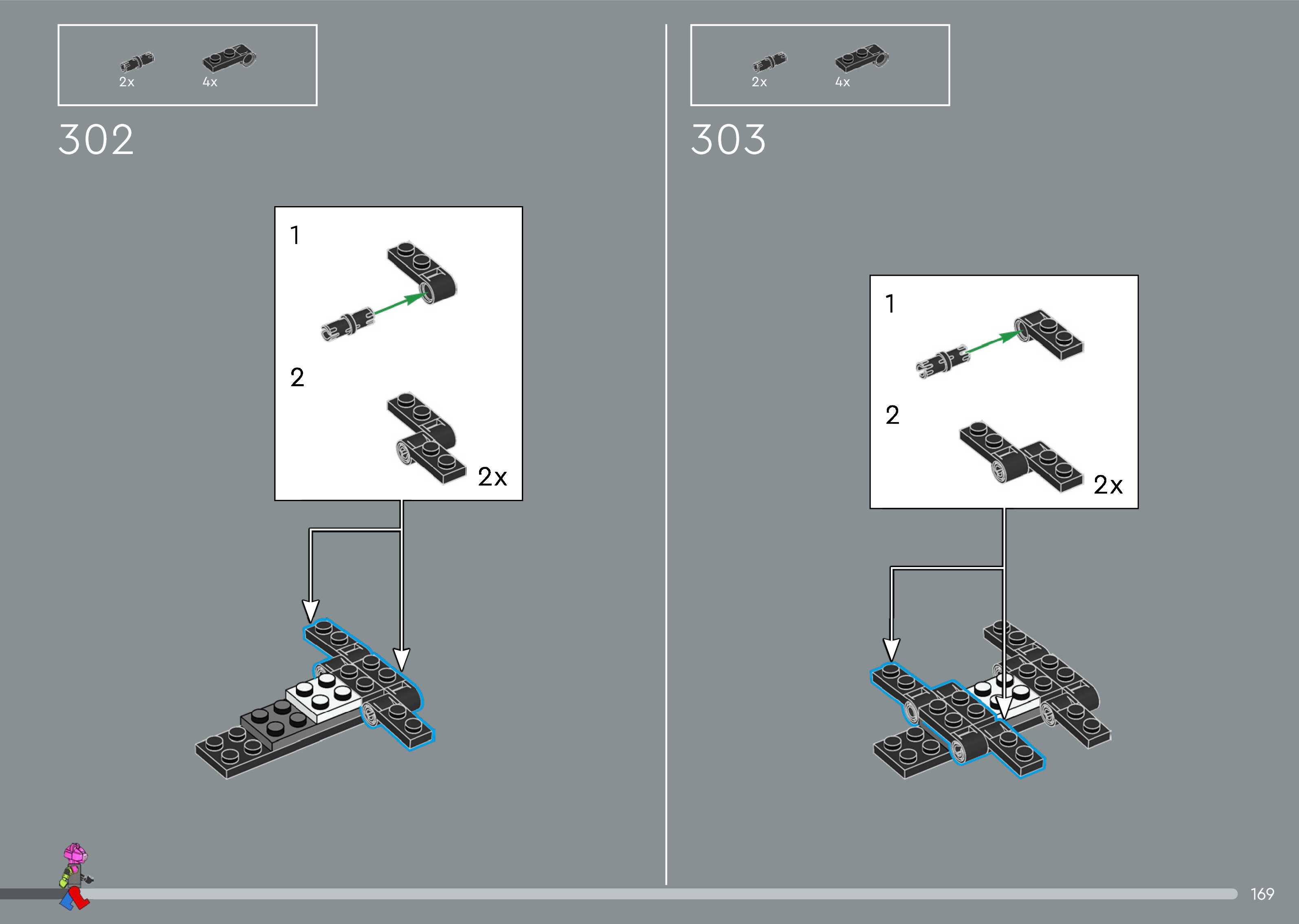 2x 4x

302

1

2

2x

2x 4x

303

1

2

2x

169