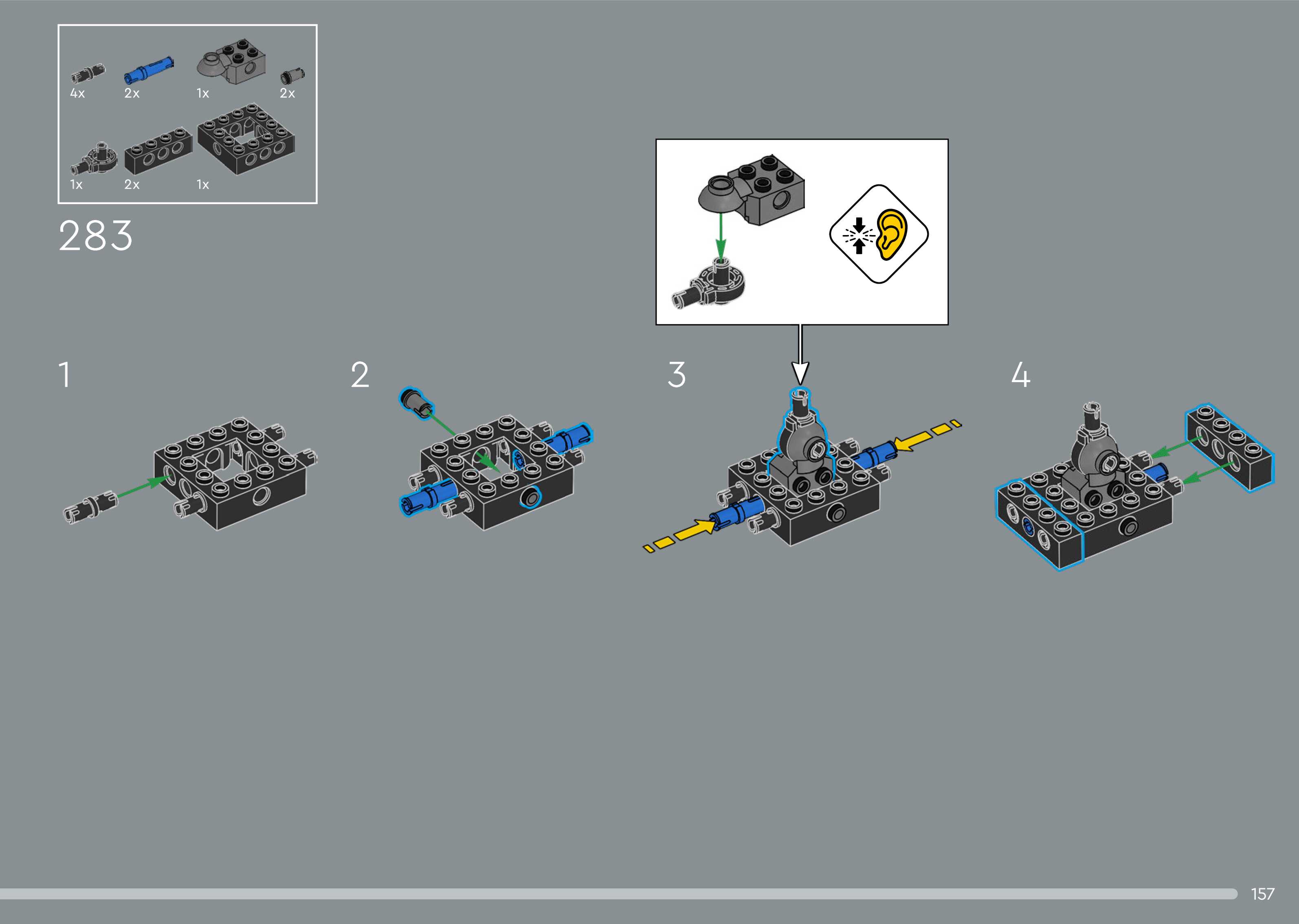 4x 2x 1x 2x

1x 2x 1x

283

1

2

3

4

157